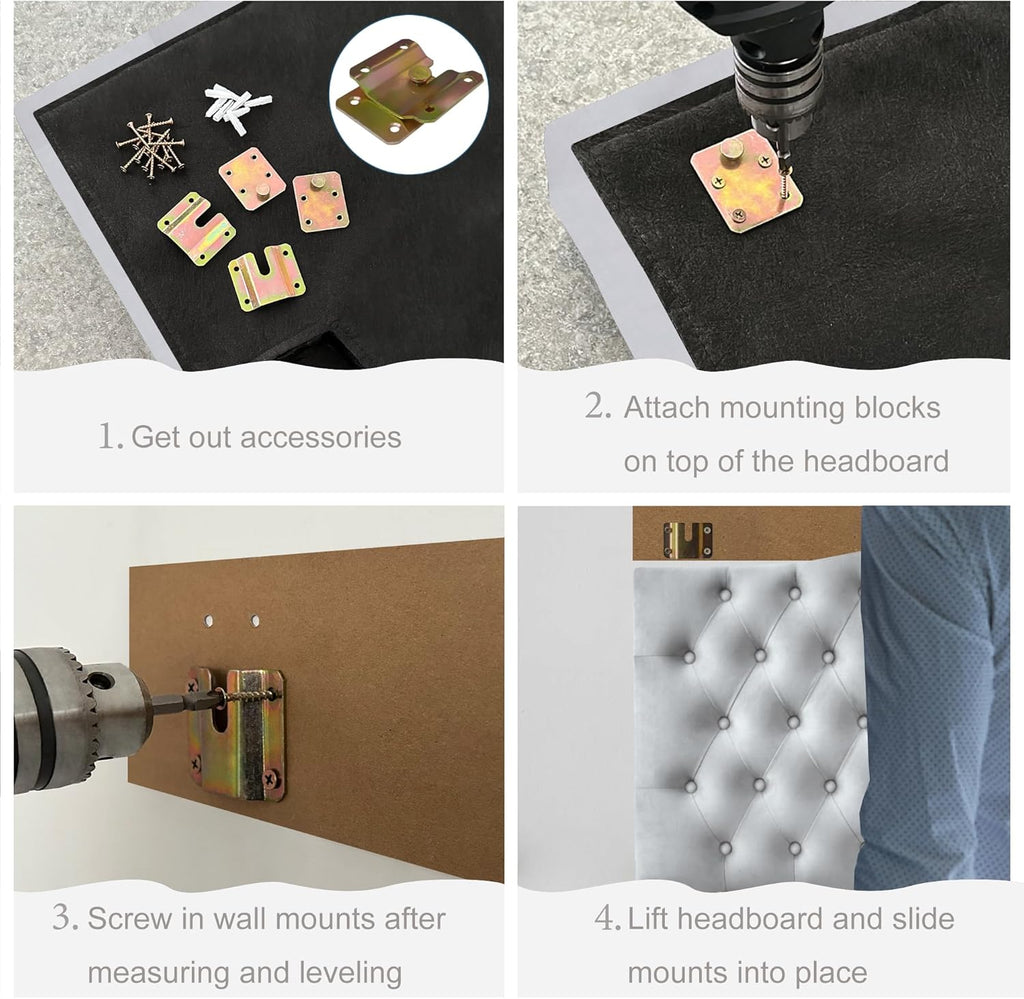 1. Get out accessories

2. Attach mounting blocks on top of the headboard

3. Screw in wall mounts after measuring and leveling

4. Lift headboard and slide mounts into place