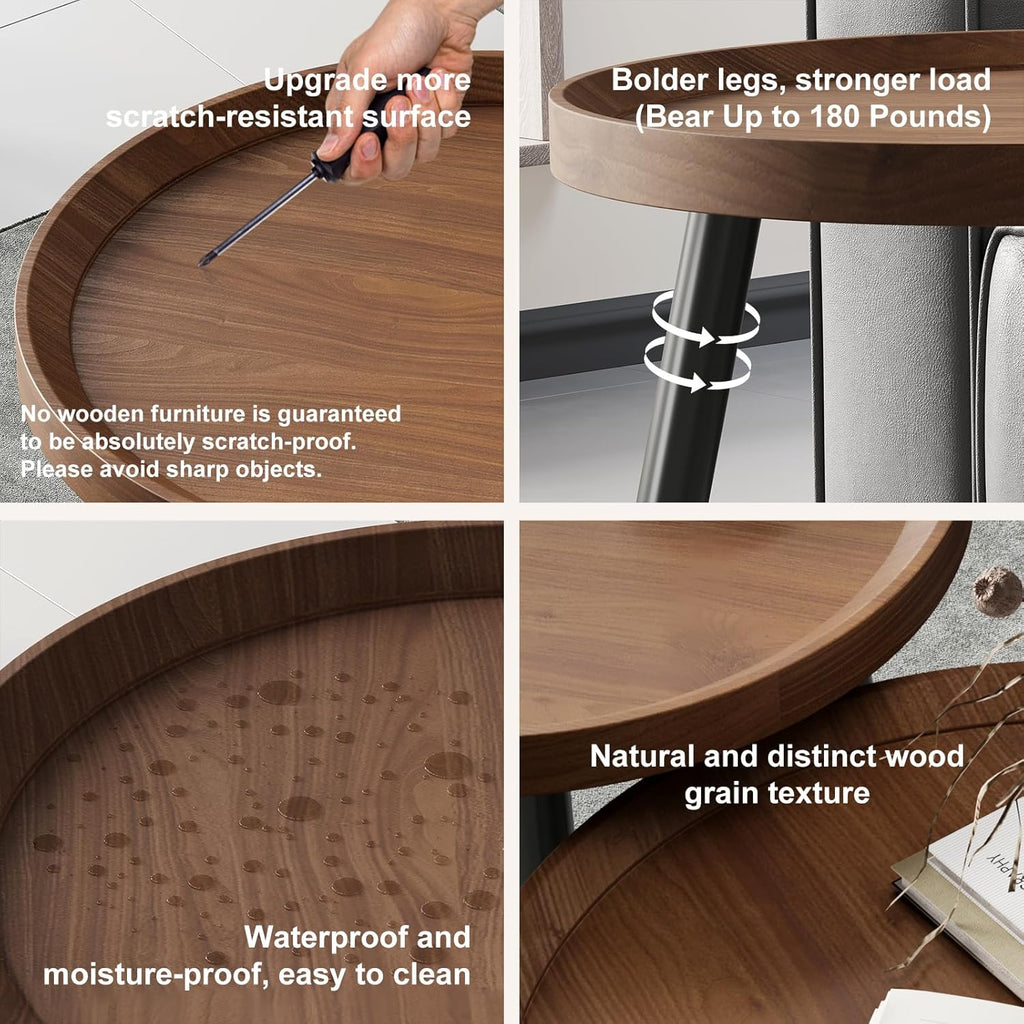 Upgrade more scratch-resistant surface

No wooden furniture is guaranteed to be absolutely scratch-proof. Please avoid sharp objects.

Bolder legs, stronger load (Bear Up to 180 Pounds)

Waterproof and moisture-proof, easy to clean

Natural and distinct wood grain texture