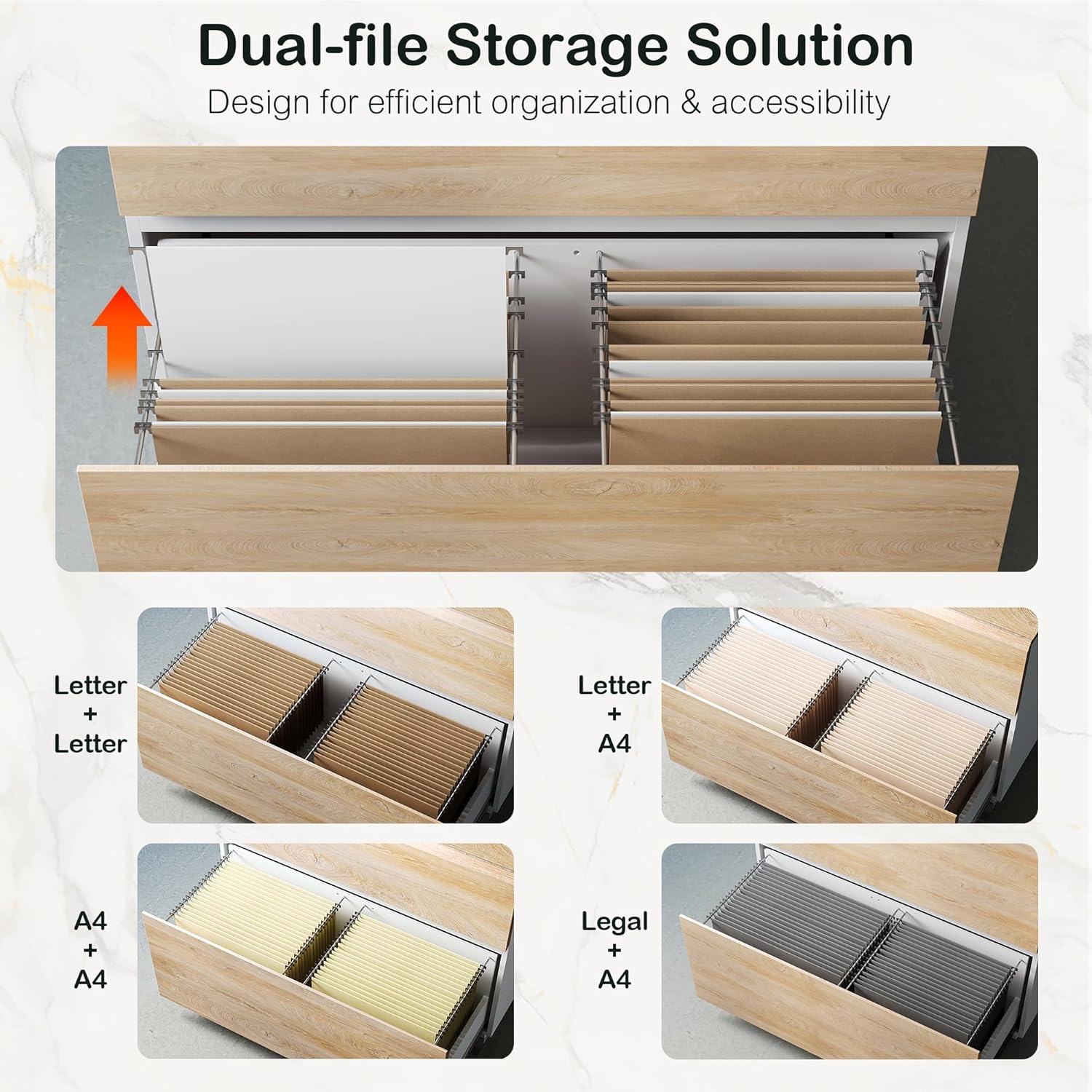 Dual-file Storage Solution

Design for efficient organization & accessibility

Letter
+
Letter

Letter
+
A4

A4
+
A4

Legal
+
A4