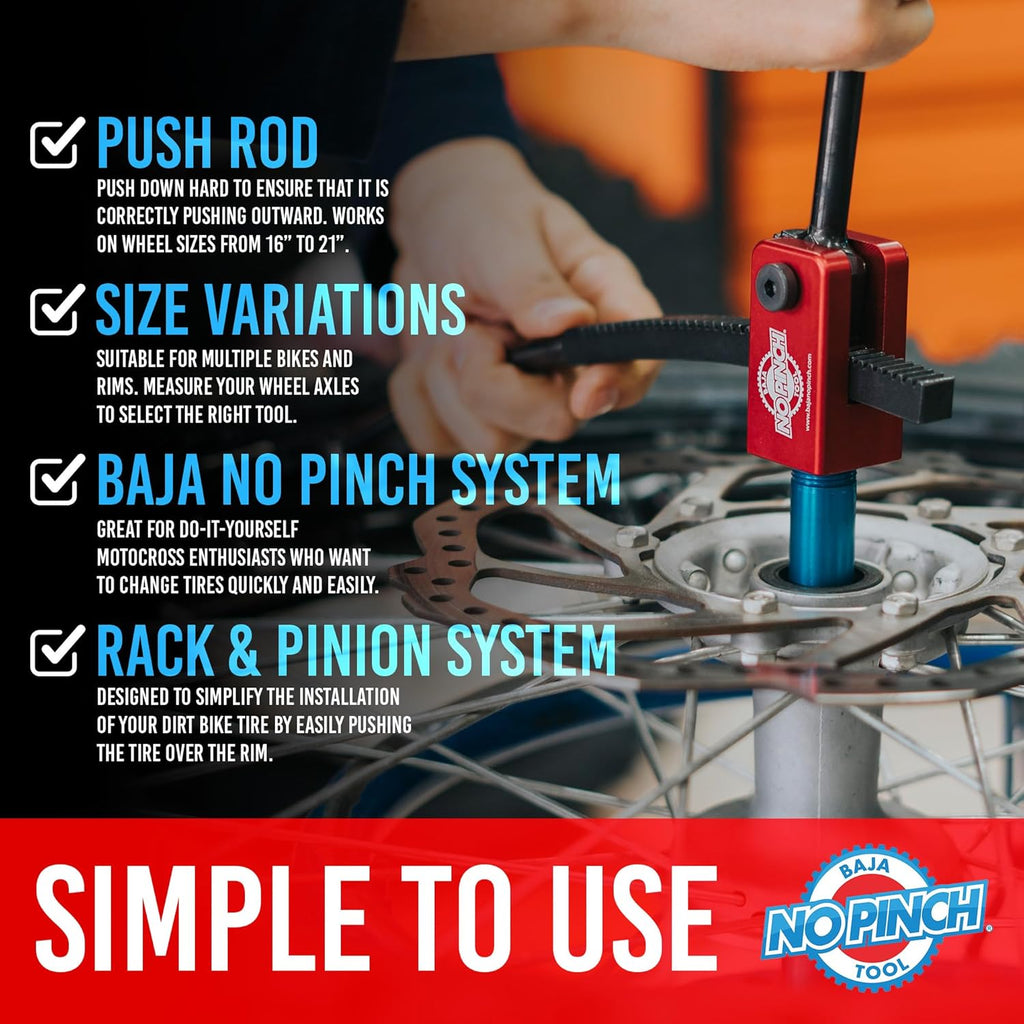 PUSH ROD
PUSH DOWN HARD TO ENSURE THAT IT IS CORRECTLY PUSHING OUTWARD. WORKS ON WHEEL SIZES FROM 16" TO 21".

SIZE VARIATIONS
SUITABLE FOR MULTIPLE BIKES AND RIMS. MEASURE YOUR WHEEL AXLES TO SELECT THE RIGHT TOOL.

BAJA NO PINCH SYSTEM
GREAT FOR DO-IT-YOURSELF MOTOCROSS ENTHUSIASTS WHO WANT TO CHANGE TIRES QUICKLY AND EASILY.

RACK & PINION SYSTEM
DESIGNED TO SIMPLIFY THE INSTALLATION OF YOUR DIRT BIKE TIRE BY EASILY PUSHING THE TIRE OVER THE RIM.

BAJA
NO PINCH
TOOL
www.bajanopinch.com

SIMPLE TO USE

BAJA
NO PINCH
TOOL