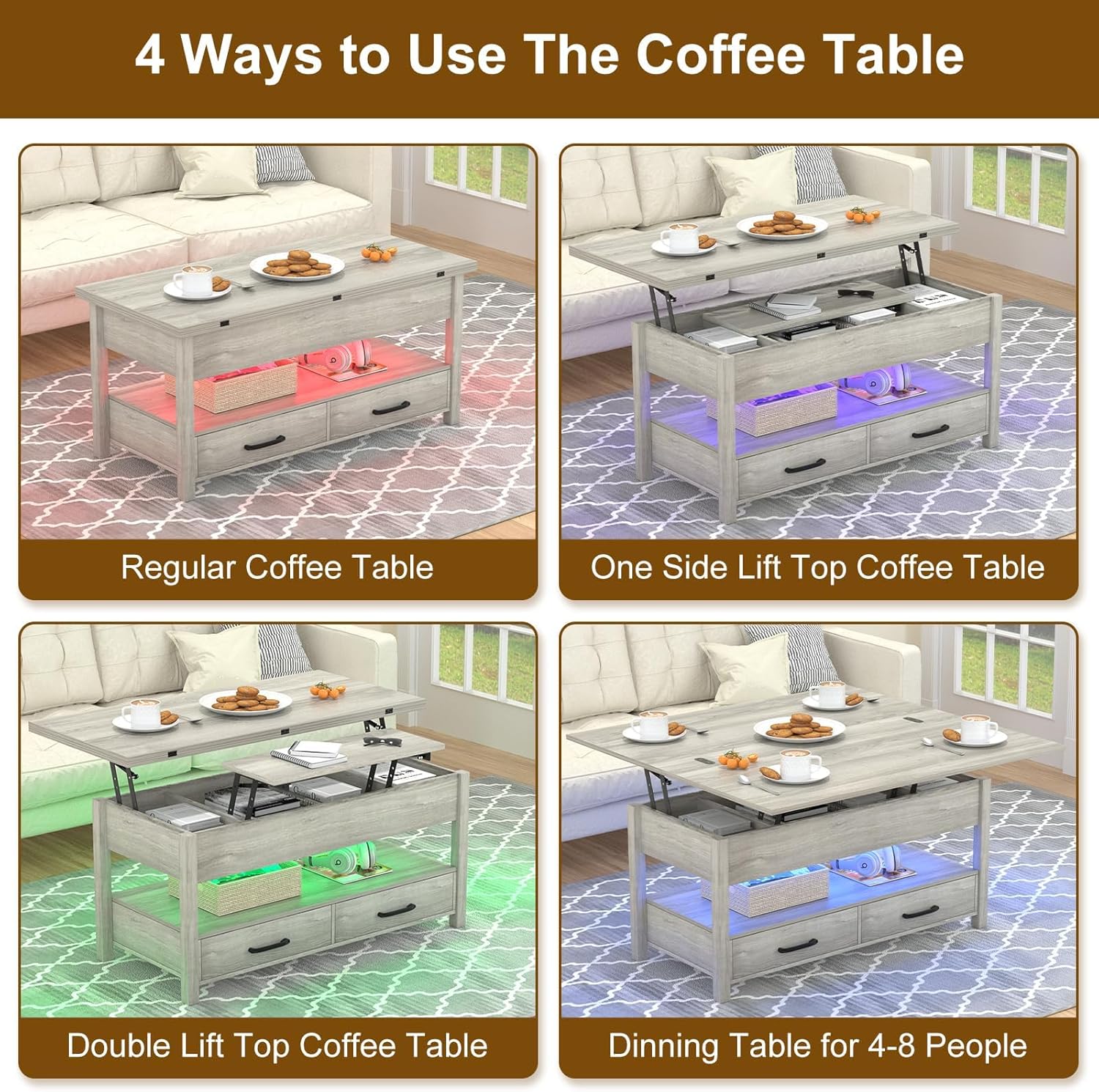 4 Ways to Use The Coffee Table

Regular Coffee Table

One Side Lift Top Coffee Table

Double Lift Top Coffee Table

Dinning Table for 4-8 People