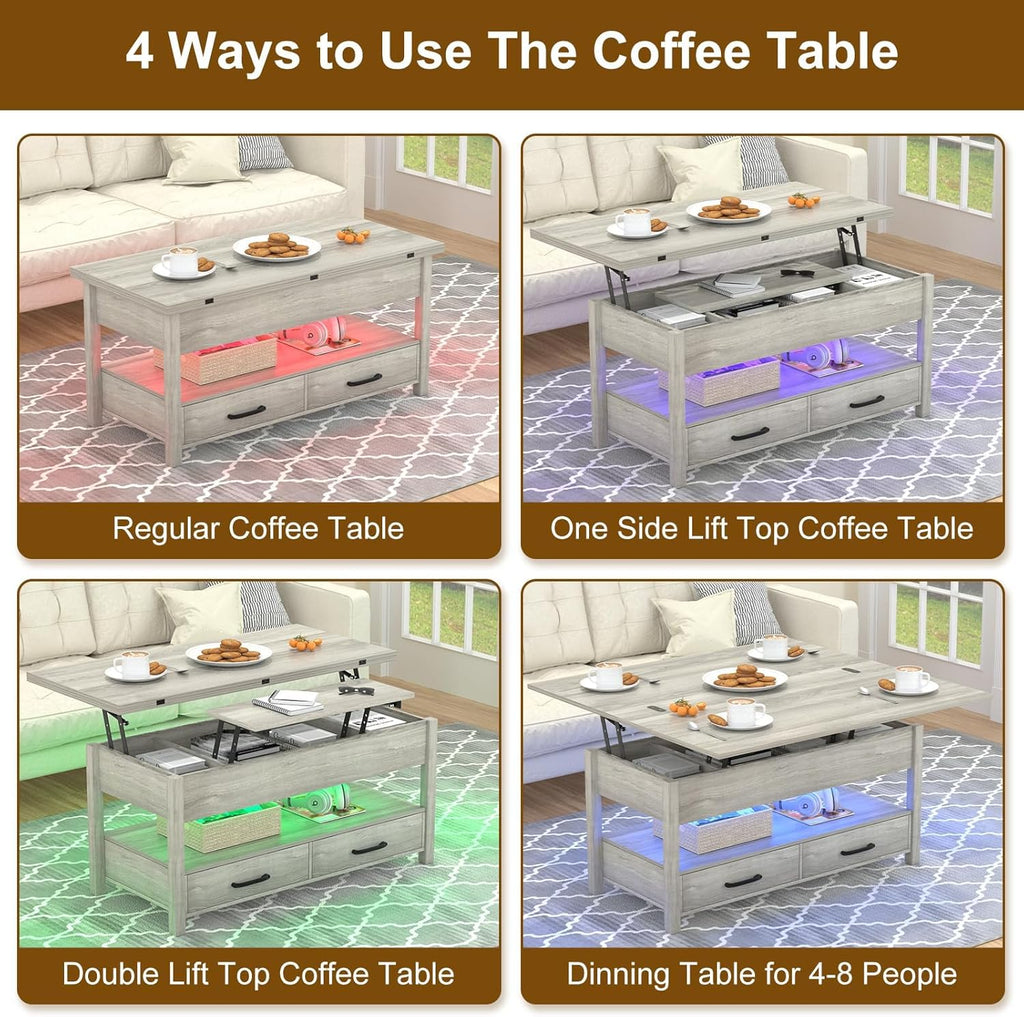 4 Ways to Use The Coffee Table

Regular Coffee Table

One Side Lift Top Coffee Table

Double Lift Top Coffee Table

Dinning Table for 4-8 People