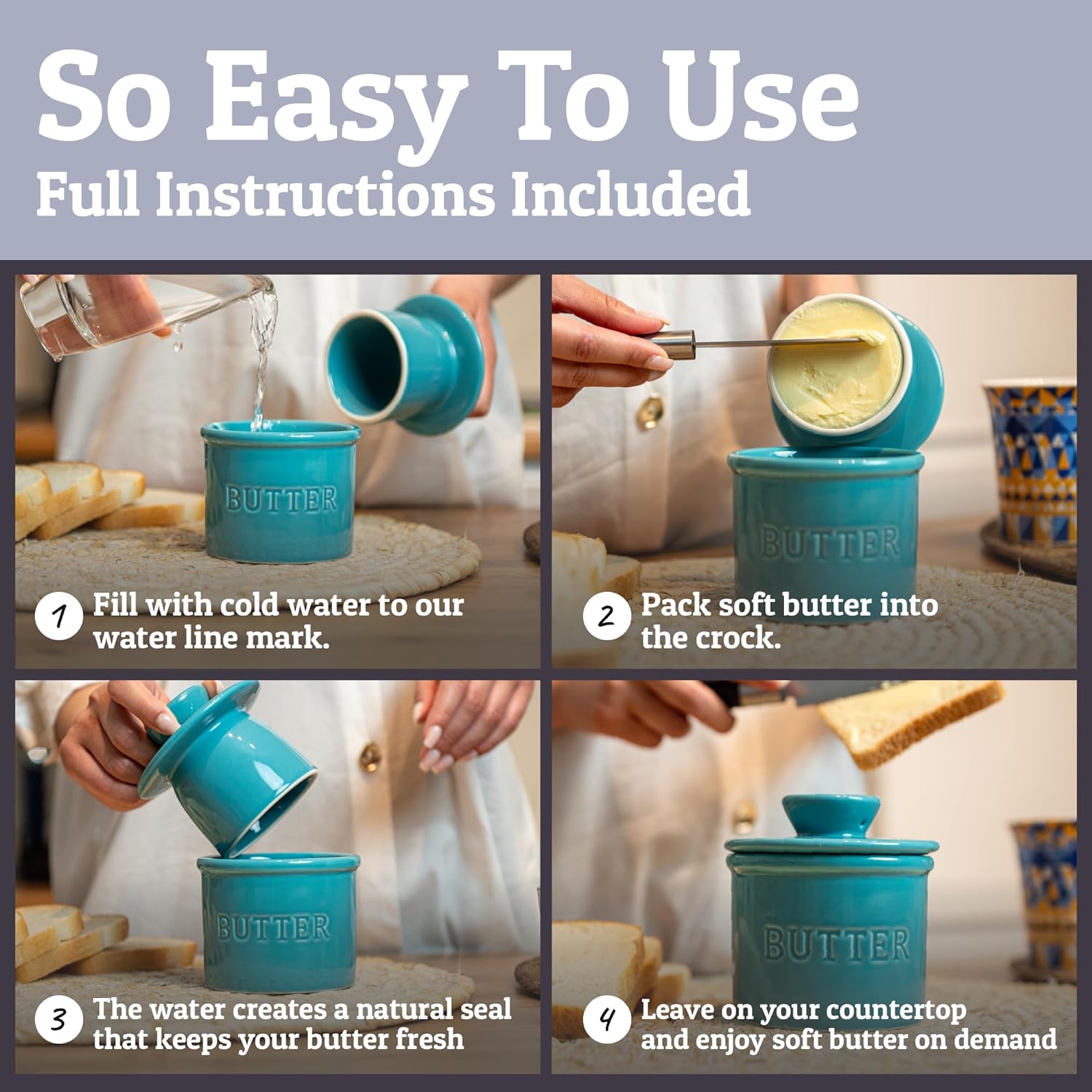 So Easy To Use
Full Instructions Included

BUTTER

1 Fill with cold water to our water line mark.

BUTTER

2 Pack soft butter into the crock.

BUTTER

3 The water creates a natural seal that keeps your butter fresh

BUTTER

4 Leave on your countertop and enjoy soft butter on demand