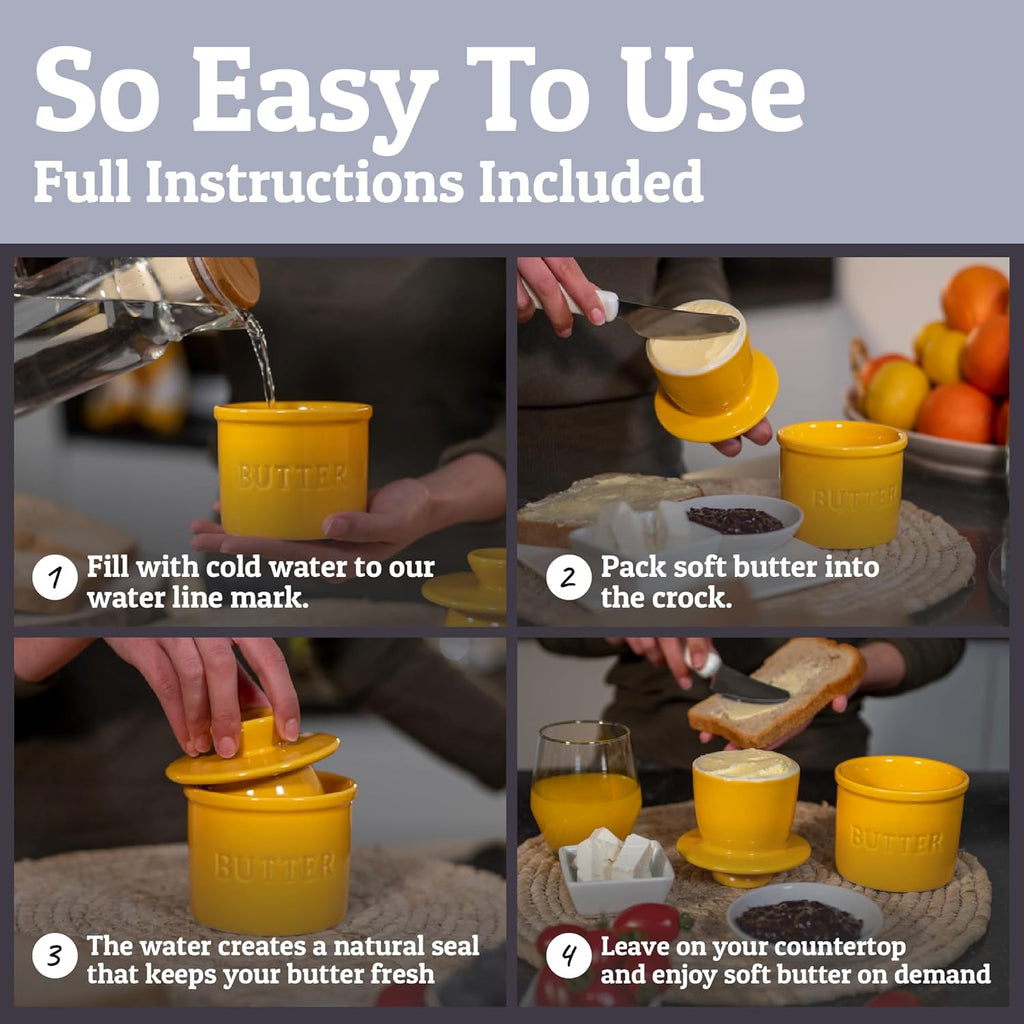 So Easy To Use
Full Instructions Included

BUTTER

1 Fill with cold water to our water line mark.

BUTTER

2 Pack soft butter into the crock.

BUTTER

3 The water creates a natural seal that keeps your butter fresh

BUTTER

4 Leave on your countertop and enjoy soft butter on demand