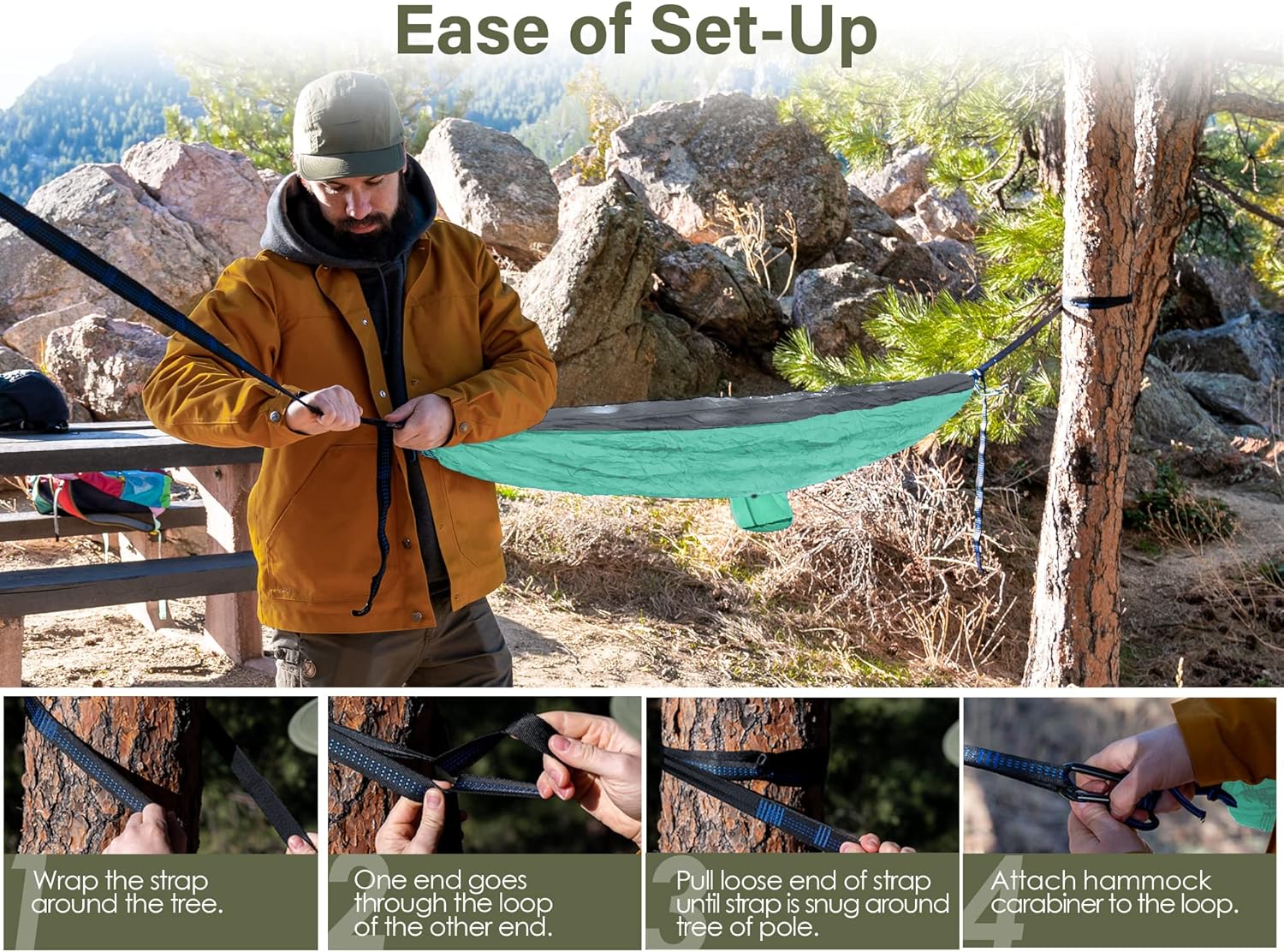 Ease of Set-Up

1 Wrap the strap around the tree.

2 One end goes through the loop of the other end.

3 Pull loose end of strap until strap is snug around tree of pole.

4 Attach hammock carabiner to the loop.