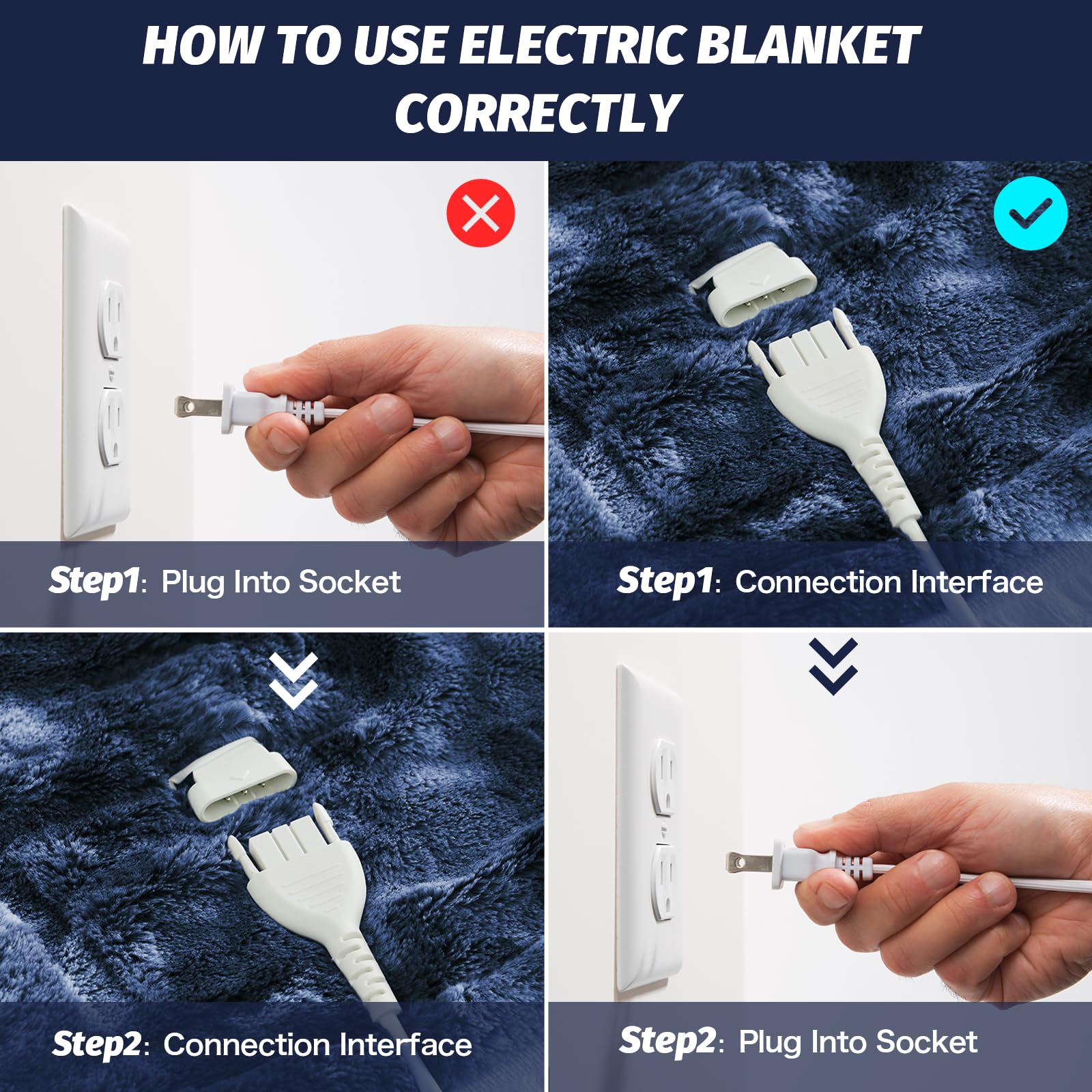 HOW TO USE ELECTRIC BLANKET CORRECTLY

Step1: Plug Into Socket

Step2: Connection Interface

Step1: Connection Interface

Step2: Plug Into Socket