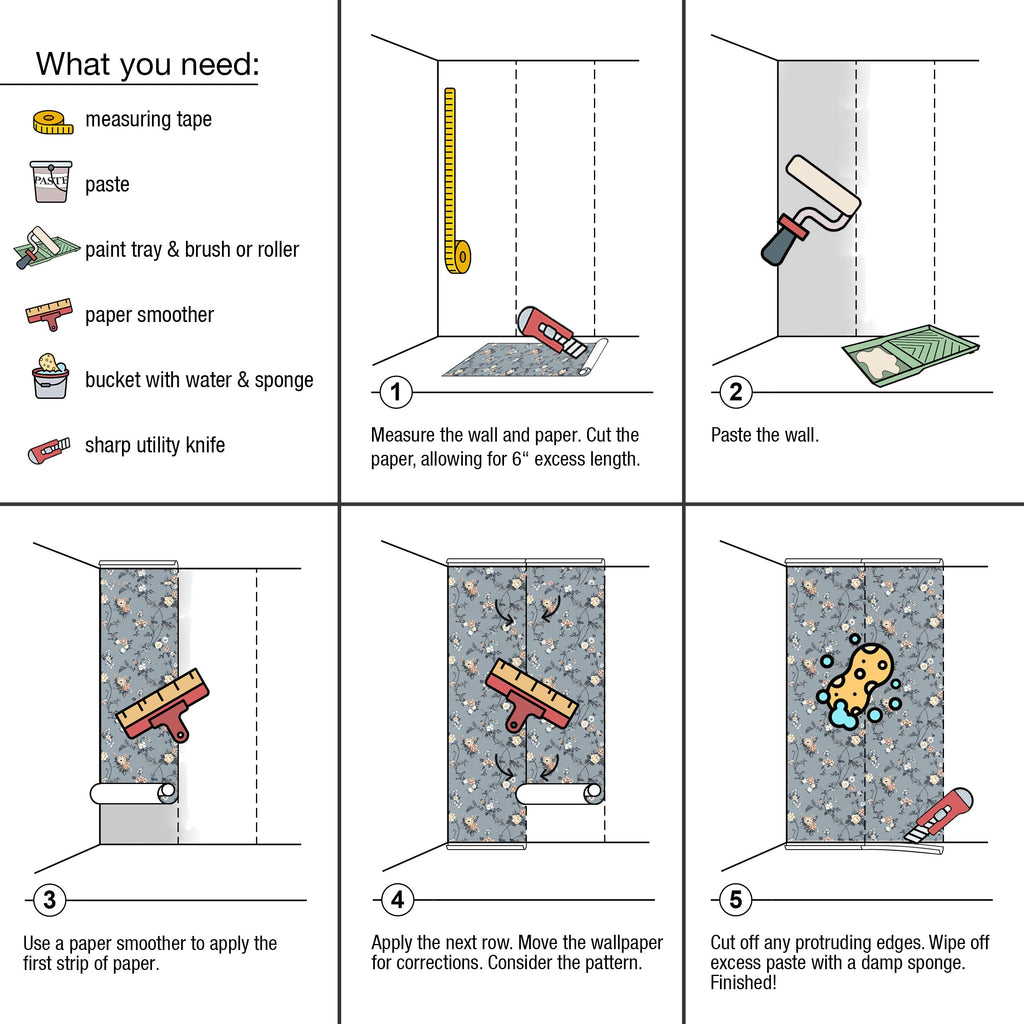 What you need:

measuring tape

PASTE

paste

paint tray & brush or roller

paper smoother

bucket with water & sponge

sharp utility knife

1

Measure the wall and paper. Cut the paper, allowing for 6“ excess length.

2

Paste the wall.

3

Use a paper smoother to apply the first strip of paper.

4

Apply the next row. Move the wallpaper for corrections. Consider the pattern.

5

Cut off any protruding edges. Wipe off excess paste with a damp sponge. Finished!