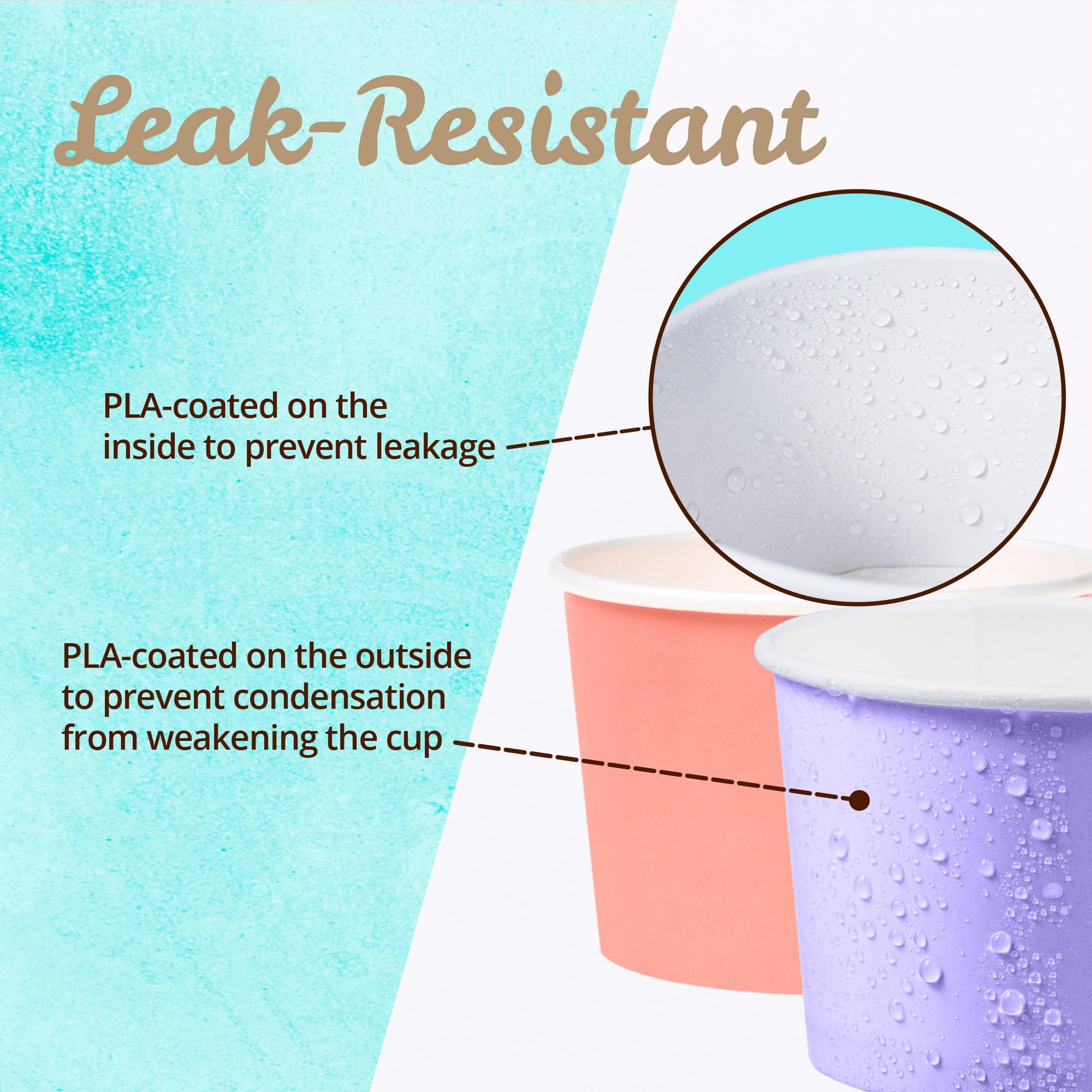 Leak-Resistant

PLA-coated on the inside to prevent leakage

PLA-coated on the outside to prevent condensation from weakening the cup