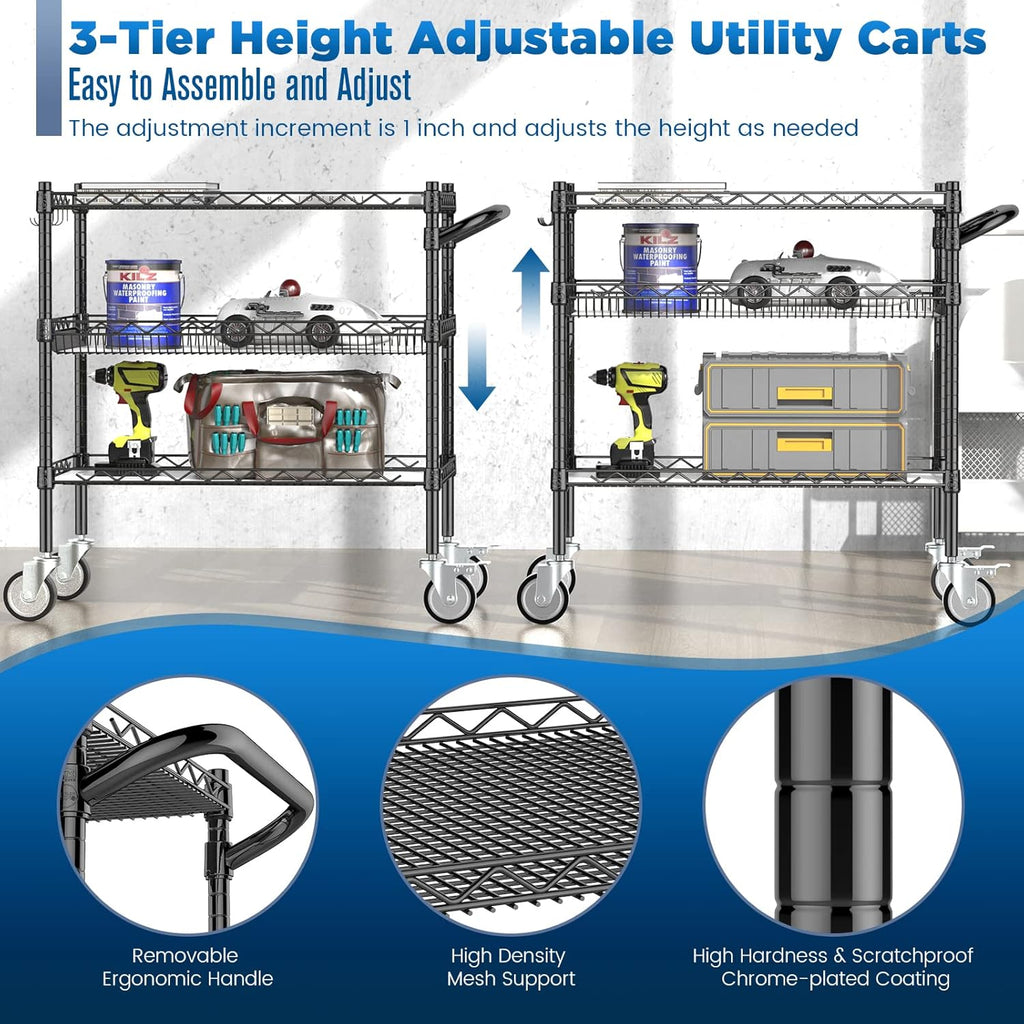 3-Tier Height Adjustable Utility Carts
Easy to Assemble and Adjust
The adjustment increment is 1 inch and adjusts the height as needed

KILZ MASONRY WATERPROOFING PAINT

KILZ MASONRY WATERPROOFING PAINT

Removable Ergonomic Handle

High Density Mesh Support

High Hardness & Scratchproof Chrome-plated Coating