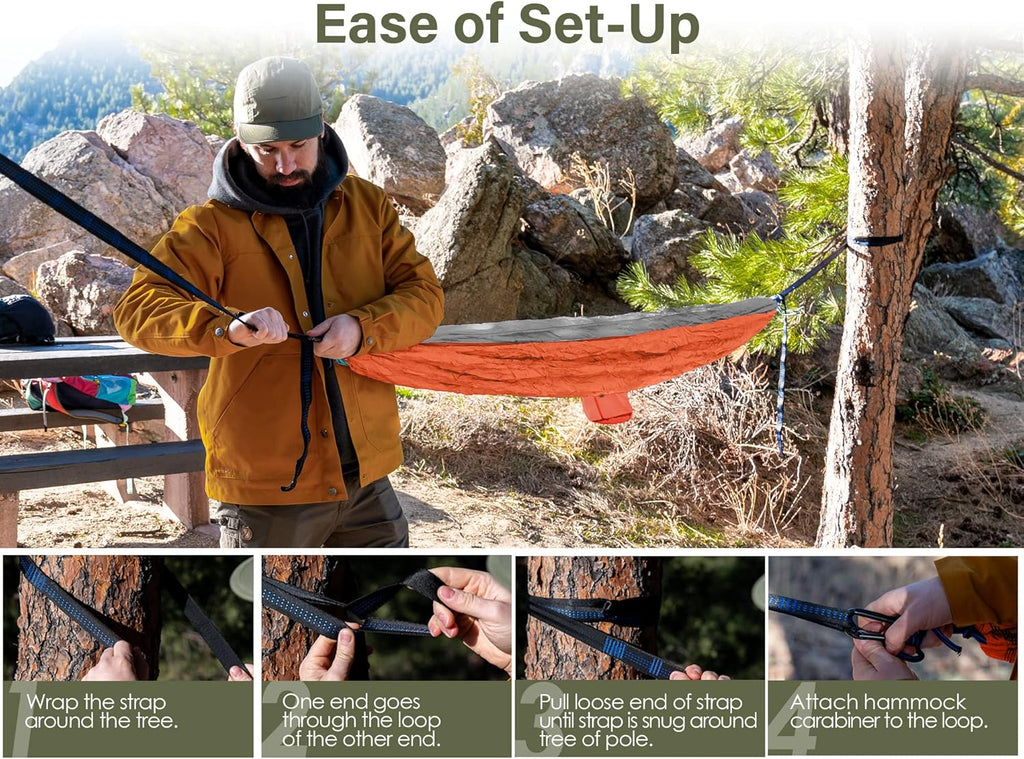 Ease of Set-Up

1 Wrap the strap around the tree.

2 One end goes through the loop of the other end.

3 Pull loose end of strap until strap is snug around tree of pole.

4 Attach hammock carabiner to the loop.