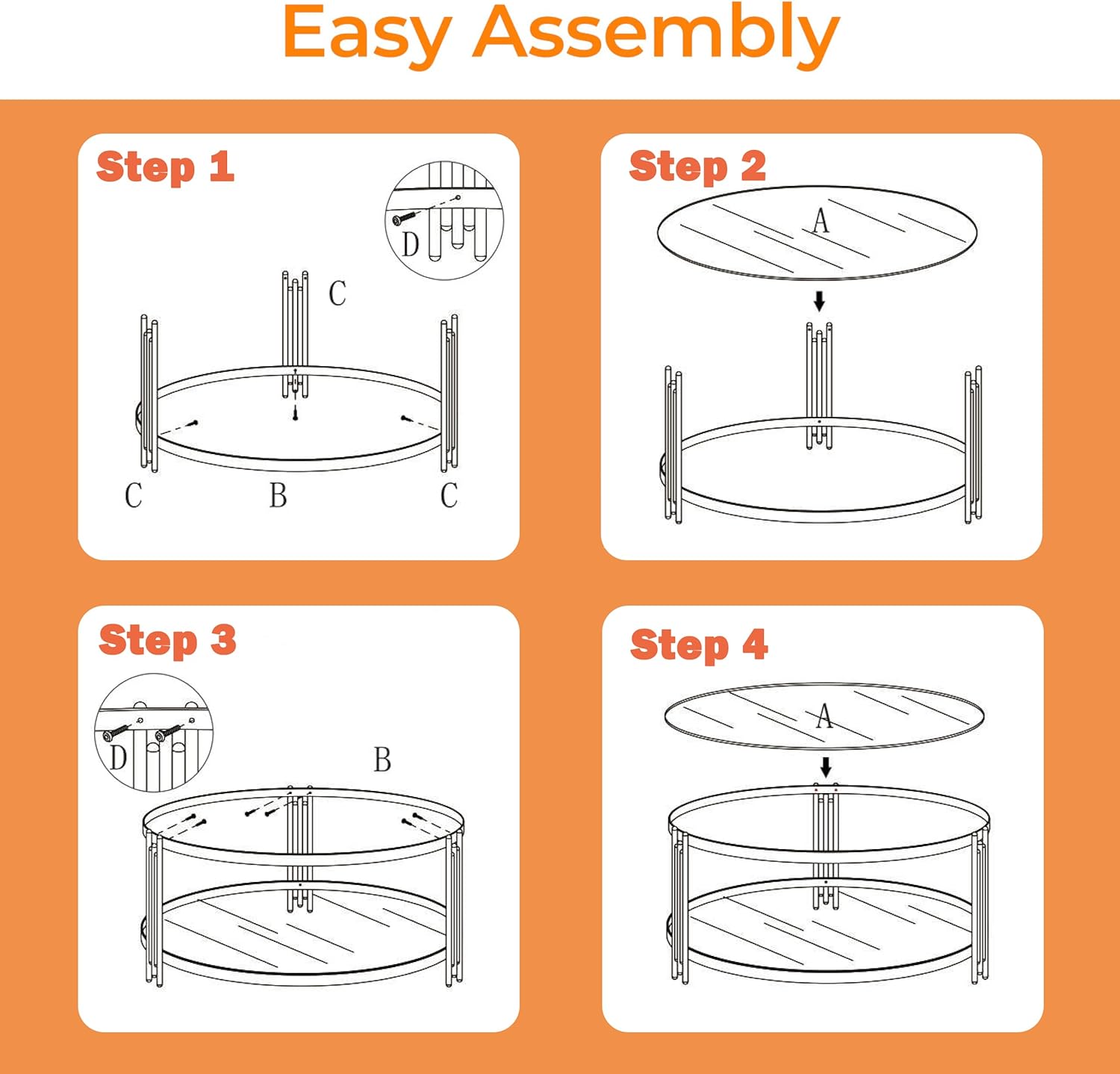 Easy Assembly

Step 1

D

C

C

B

C

Step 2

A

Step 3

D

B

Step 4

A