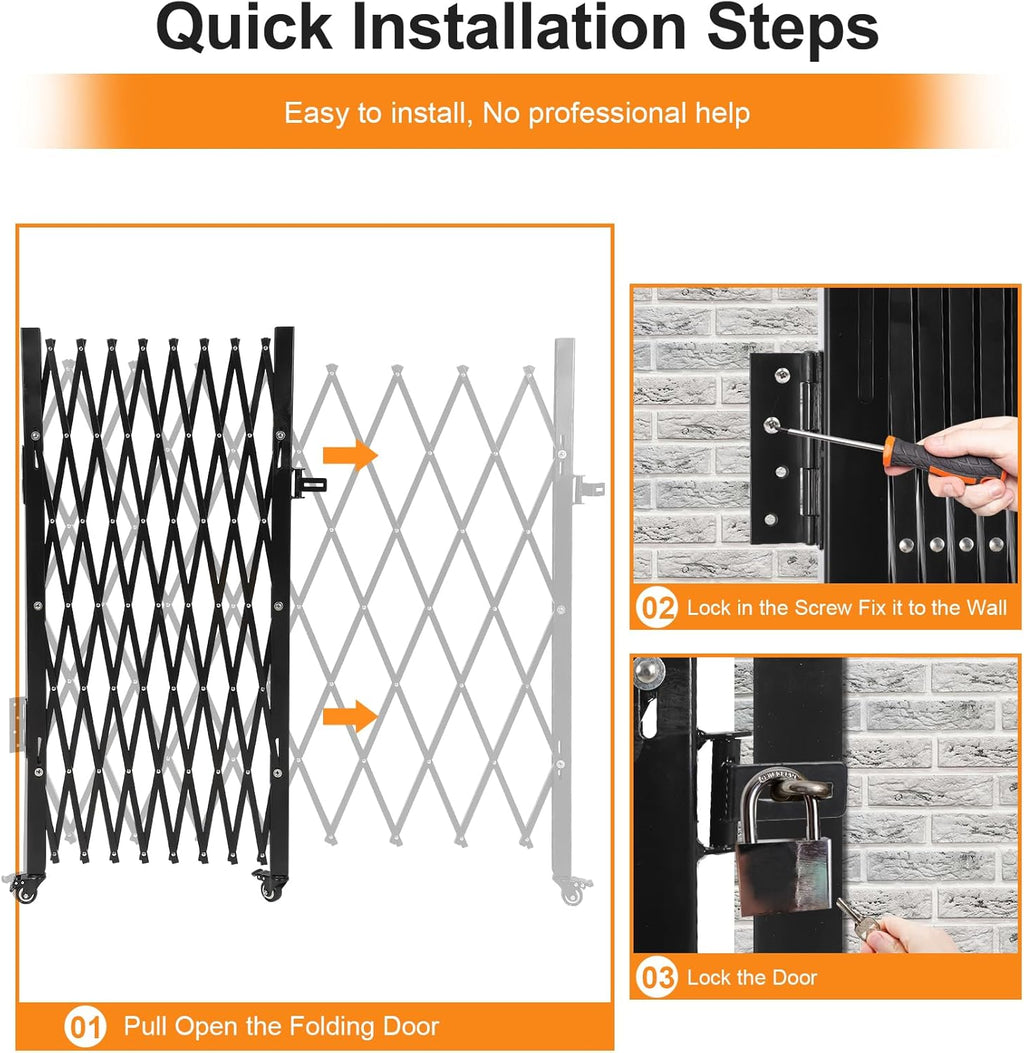 Quick Installation Steps

Easy to install, No professional help

01 Pull Open the Folding Door

02 Lock in the Screw Fix it to the Wall

03 Lock the Door