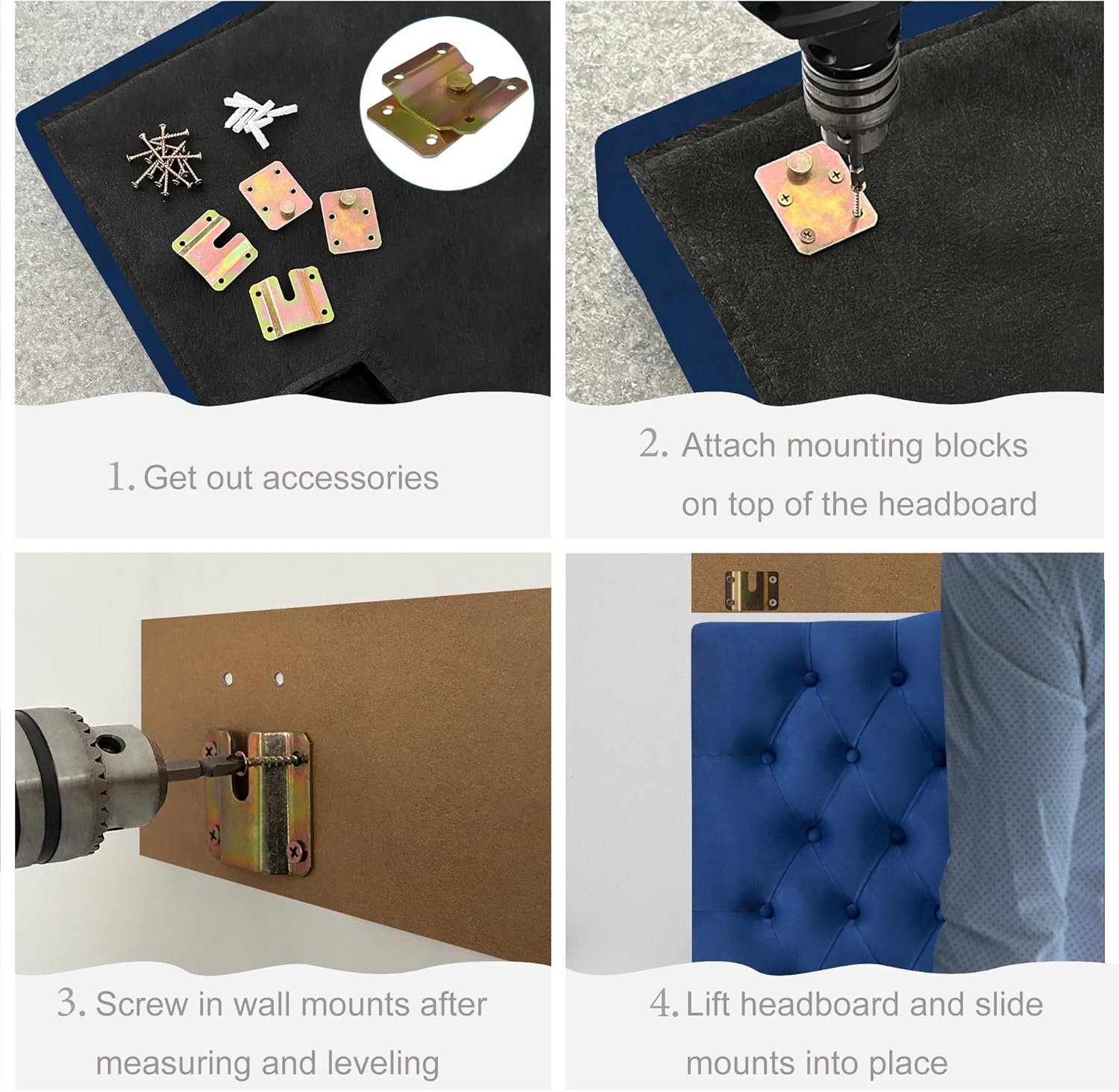 1. Get out accessories

2. Attach mounting blocks on top of the headboard

3. Screw in wall mounts after measuring and leveling

4. Lift headboard and slide mounts into place