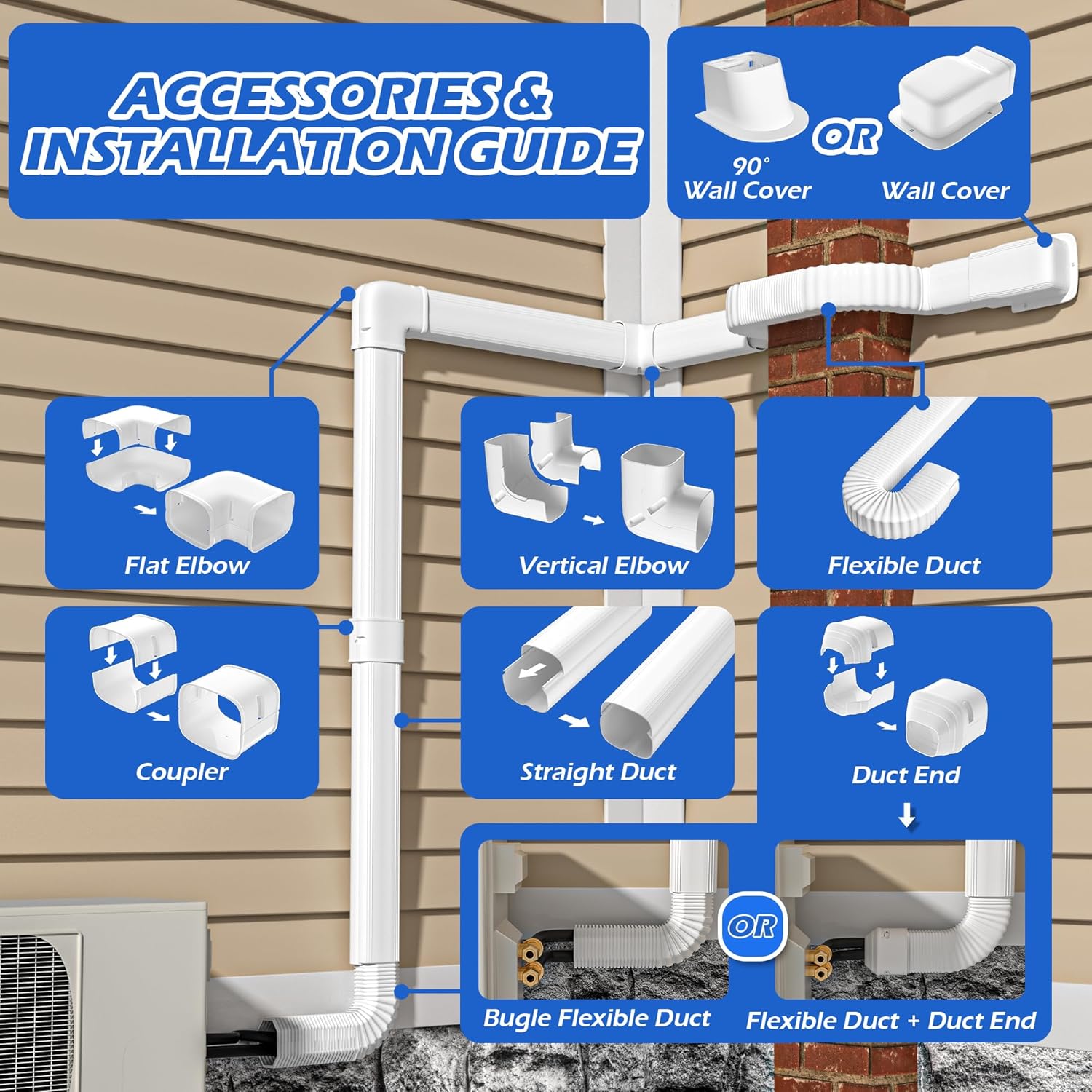 ACCESSORIES & INSTALLATION GUIDE

90° Wall Cover

OR

Wall Cover

Flat Elbow

Vertical Elbow

Flexible Duct

Coupler

Straight Duct

Duct End

OR

Bugle Flexible Duct

Flexible Duct + Duct End