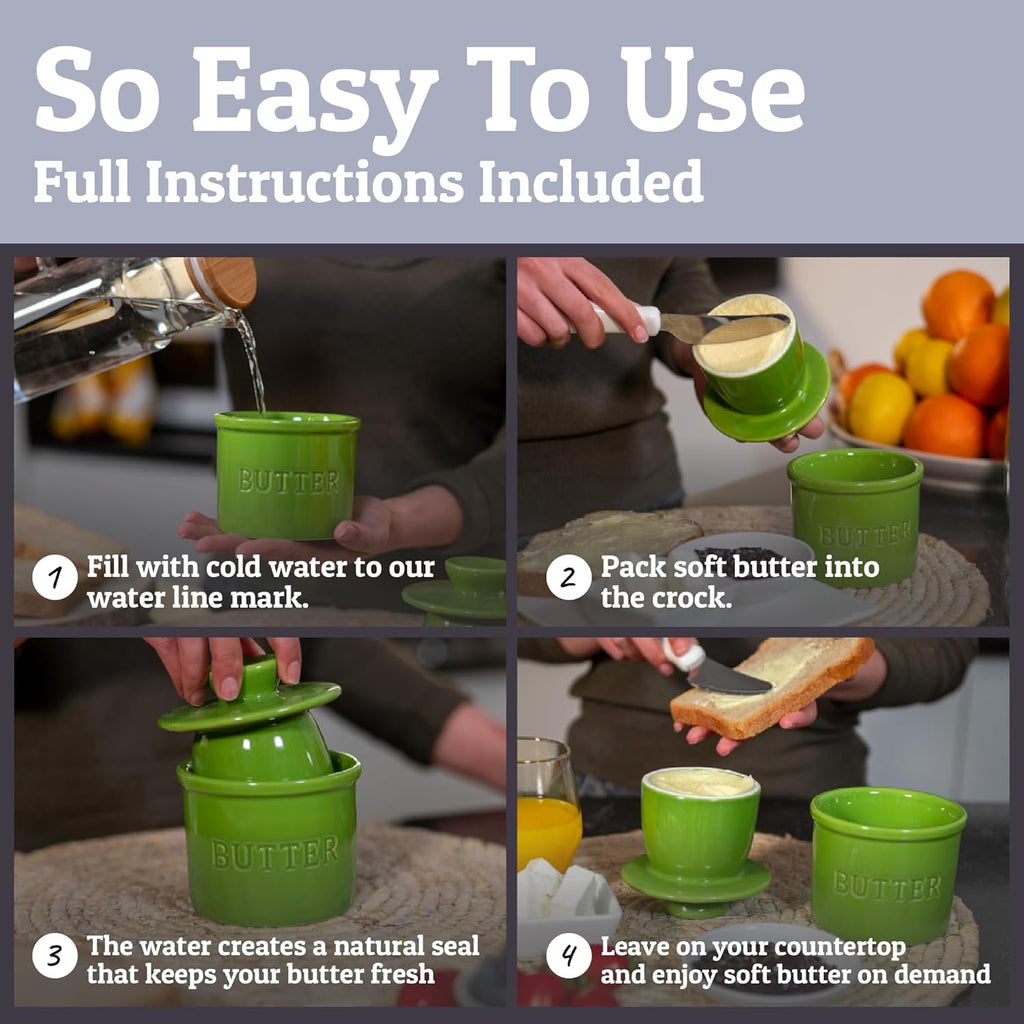 So Easy To Use
Full Instructions Included

BUTTER

1 Fill with cold water to our water line mark.

BUTTER

2 Pack soft butter into the crock.

BUTTER

3 The water creates a natural seal that keeps your butter fresh

BUTTER

4 Leave on your countertop and enjoy soft butter on demand