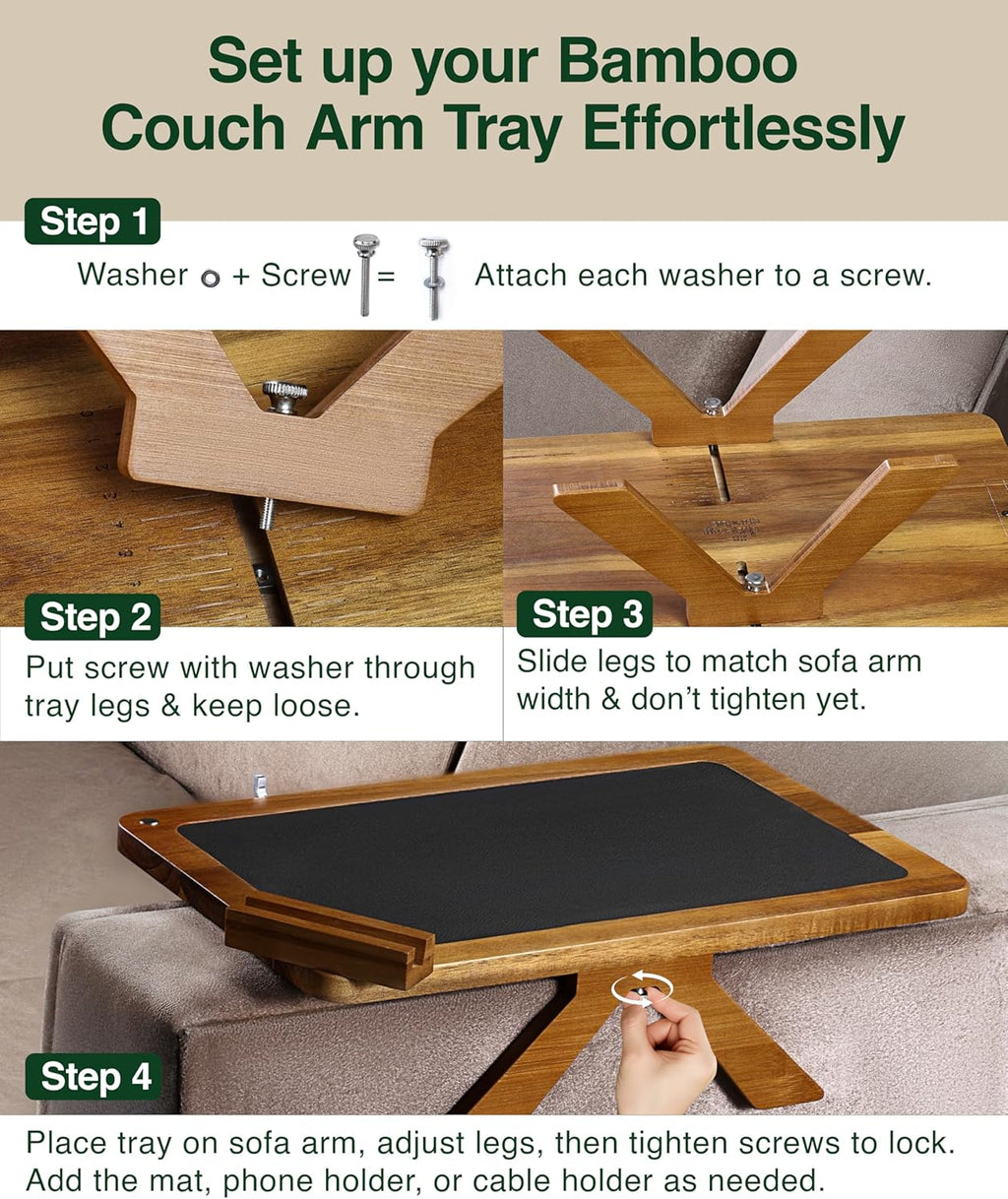 Set up your Bamboo Couch Arm Tray Effortlessly

Step 1

Washer + Screw = Attach each washer to a screw.

Step 2

Put screw with washer through tray legs & keep loose.

Step 3

Slide legs to match sofa arm width & don't tighten yet.

Step 4

Place tray on sofa arm, adjust legs, then tighten screws to lock. Add the mat, phone holder, or cable holder as needed.