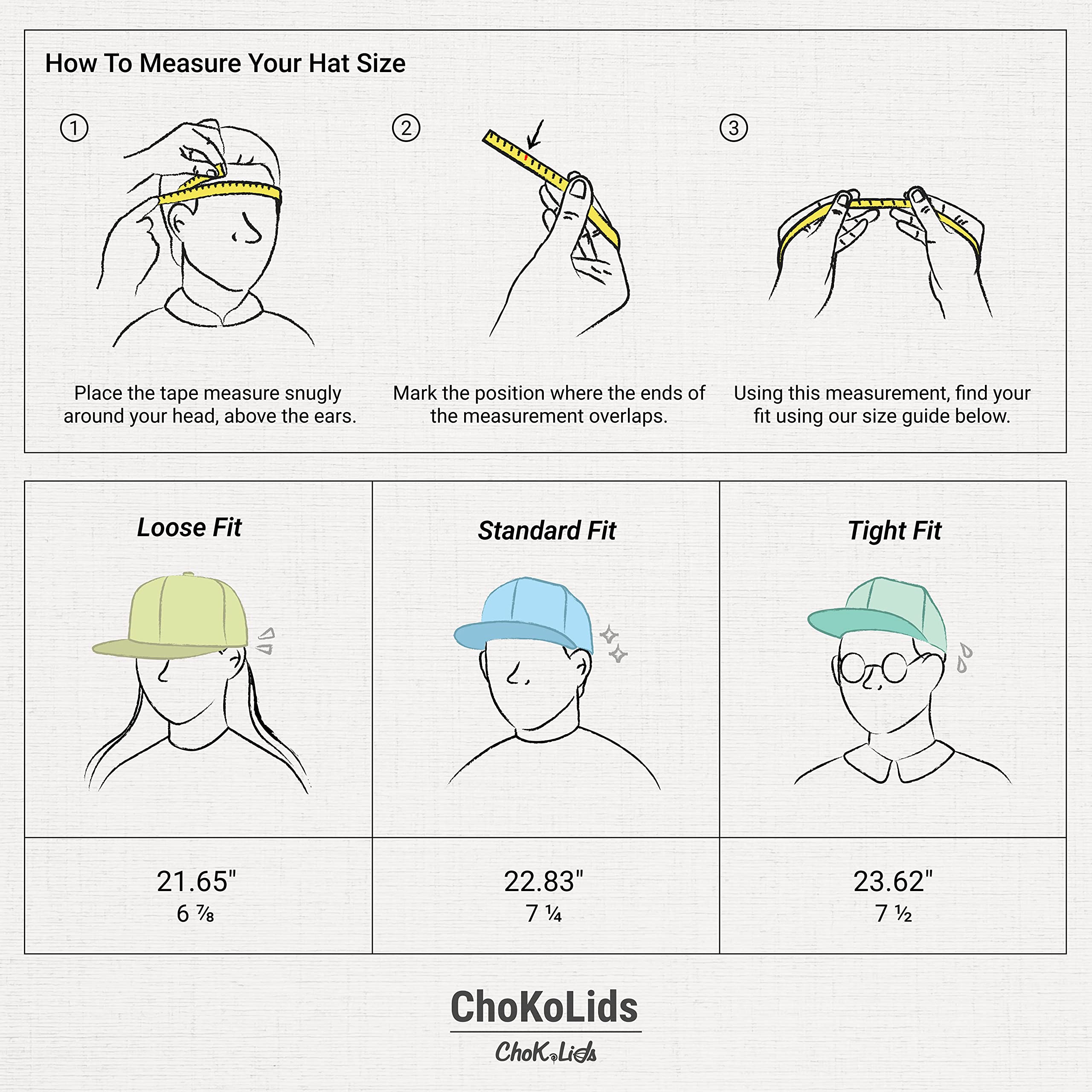 How To Measure Your Hat Size

①

Place the tape measure snugly around your head, above the ears.

②

Mark the position where the ends of the measurement overlaps.

③

Using this measurement, find your fit using our size guide below.

| Loose Fit | Standard Fit | Tight Fit |
|---|---|---|
| 21.65" 6 ⅞ | 22.83" 7 ¼ | 23.62" 7 ½ |

ChoKoLids

ChoKoLids