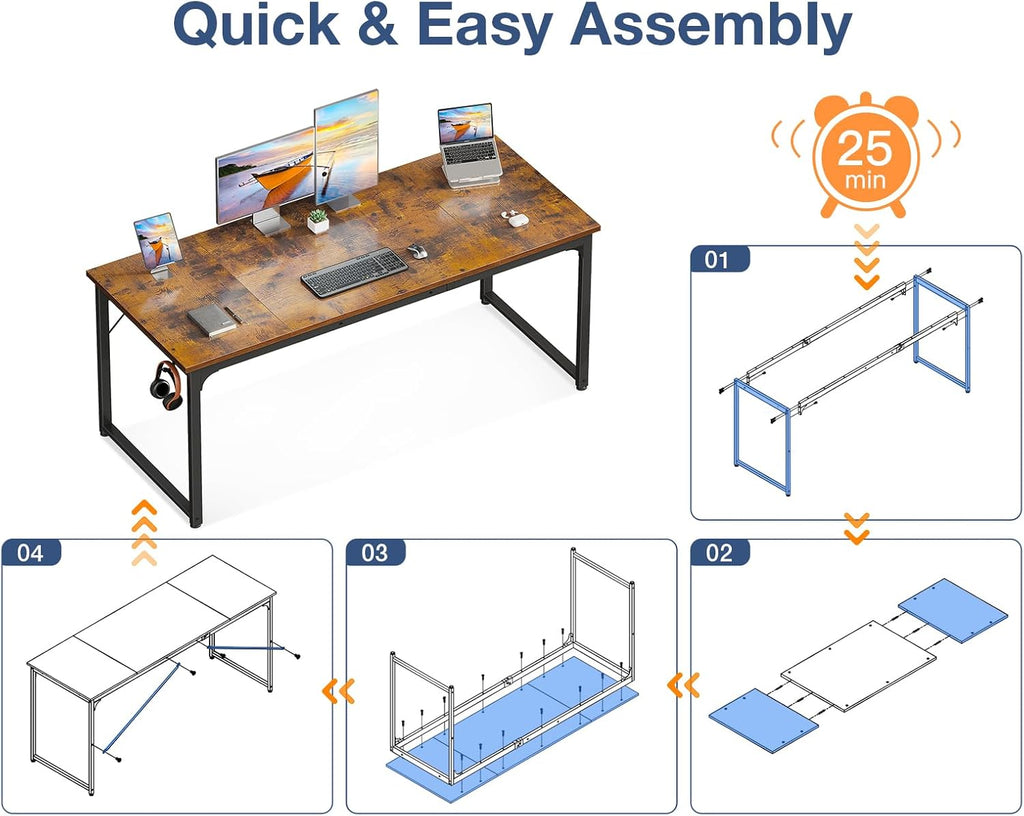 Quick & Easy Assembly

25 min

01

02

03

04