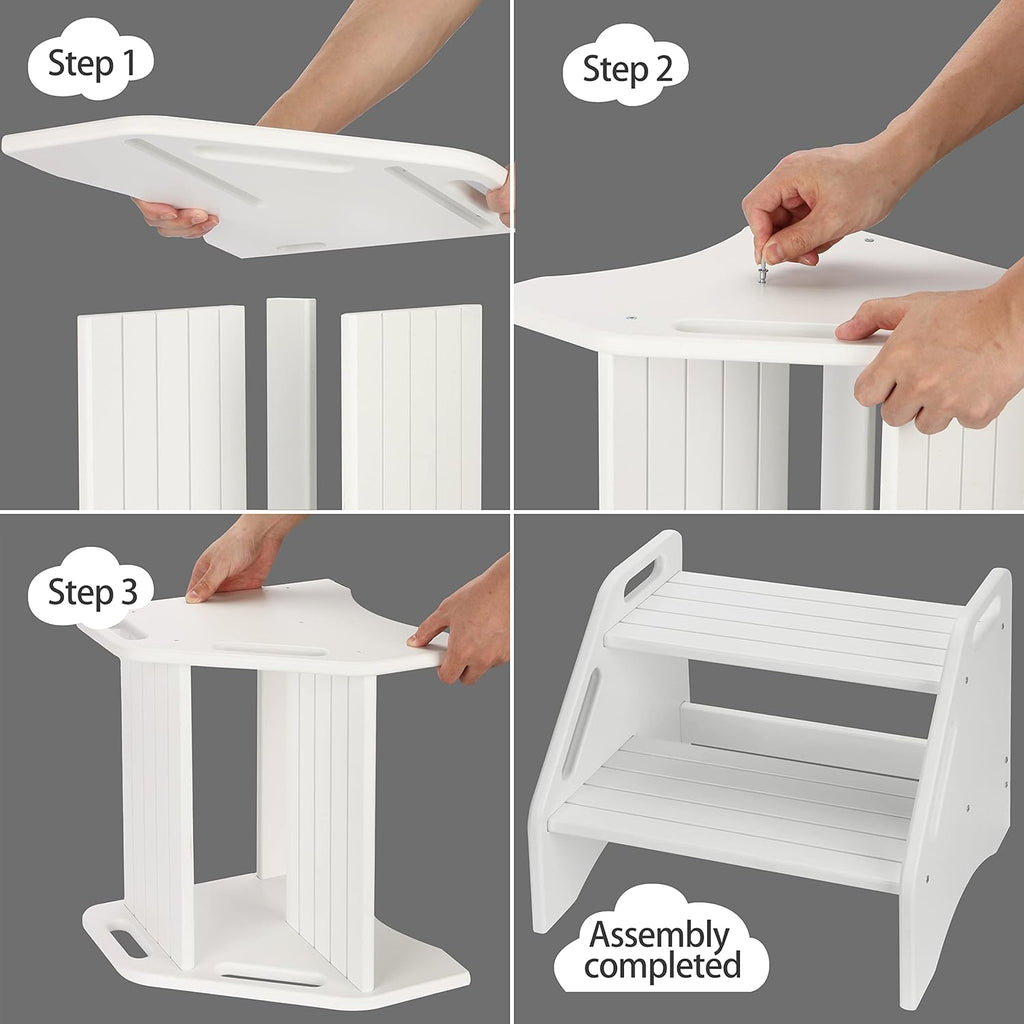 Step 1

Step 2

Step 3

Assembly completed