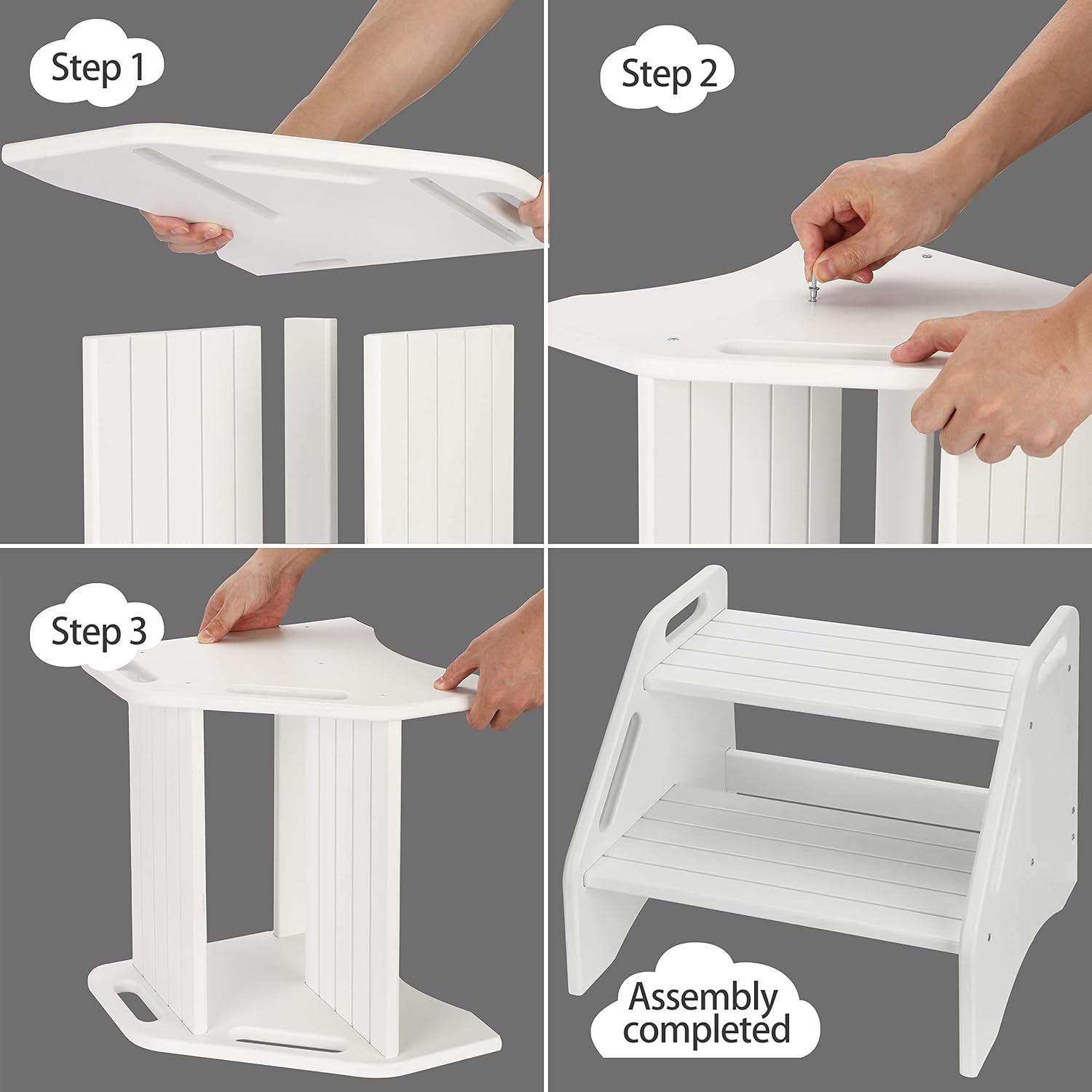 Step 1

Step 2

Step 3

Assembly completed