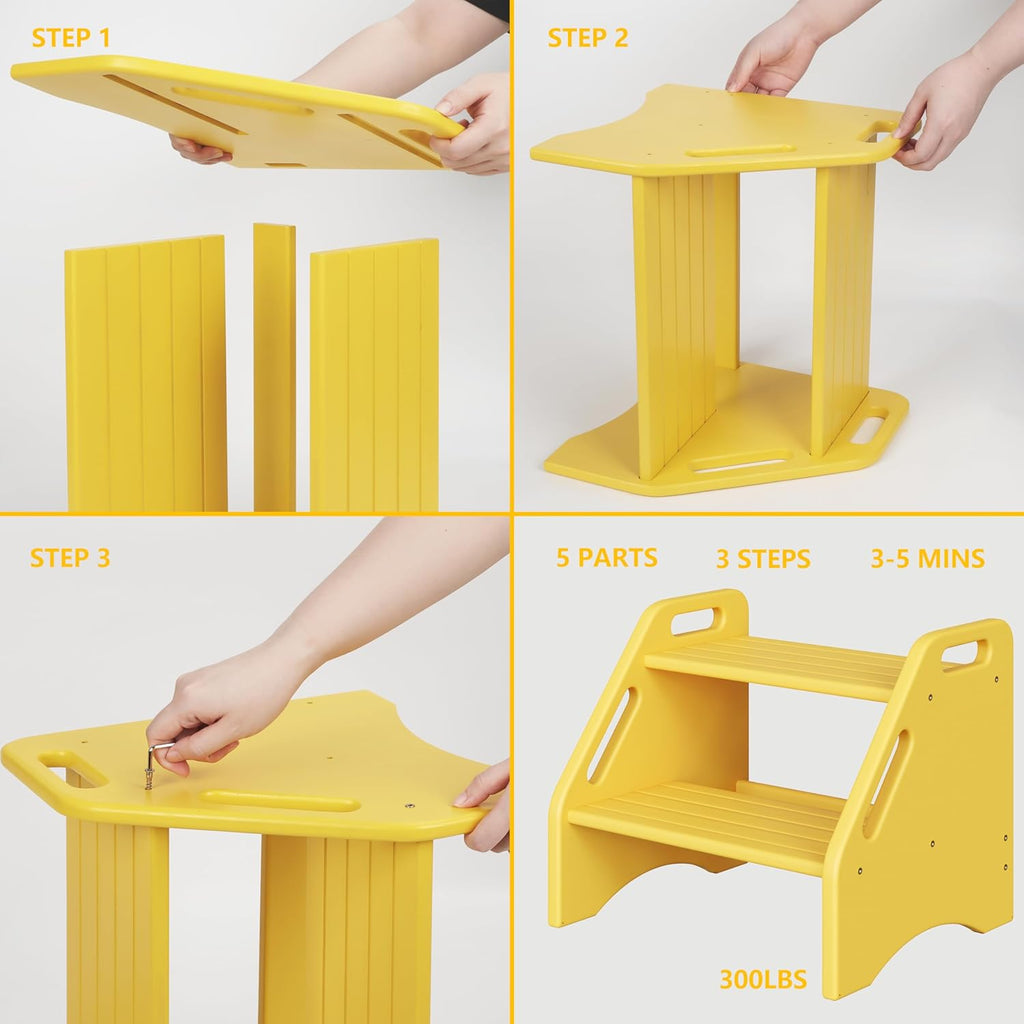 STEP 1

STEP 2

STEP 3

5 PARTS 3 STEPS 3-5 MINS

300LBS