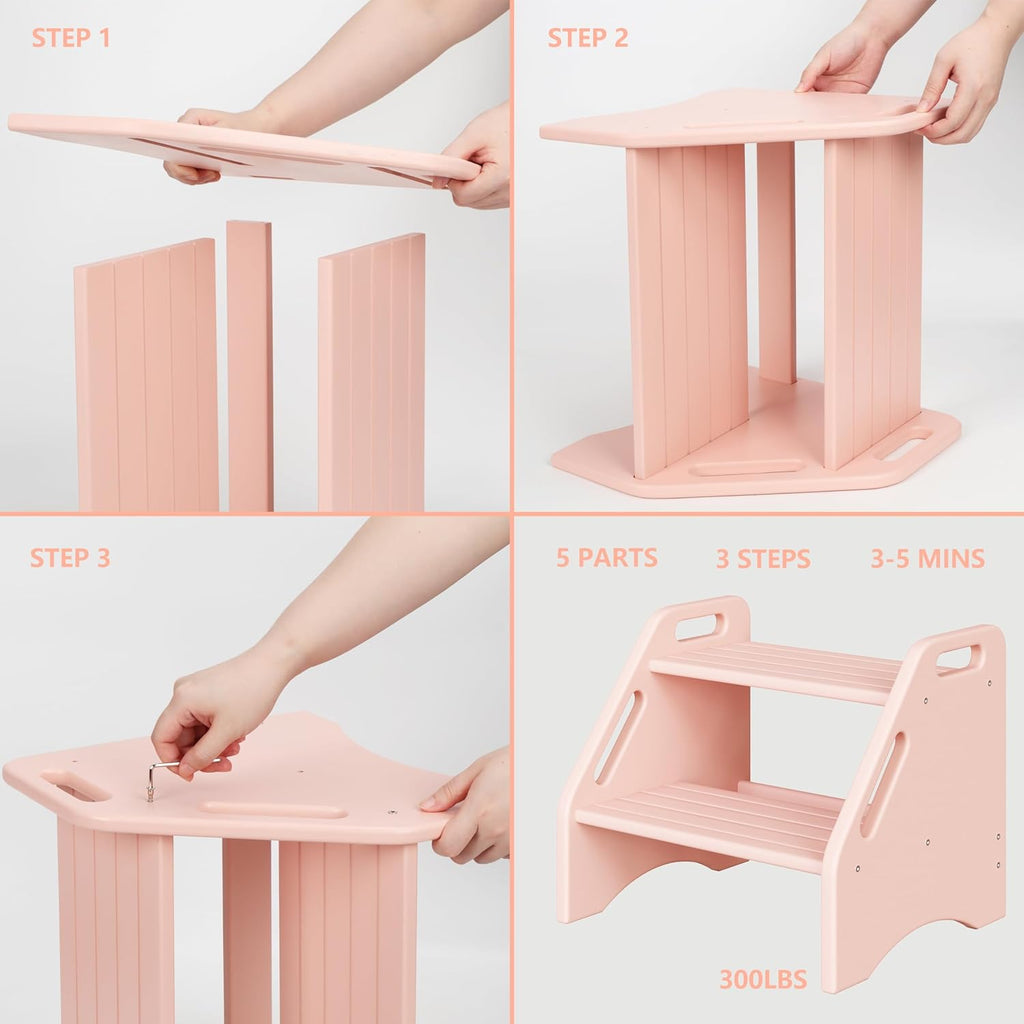 STEP 1

STEP 2

STEP 3

5 PARTS 3 STEPS 3-5 MINS

300LBS