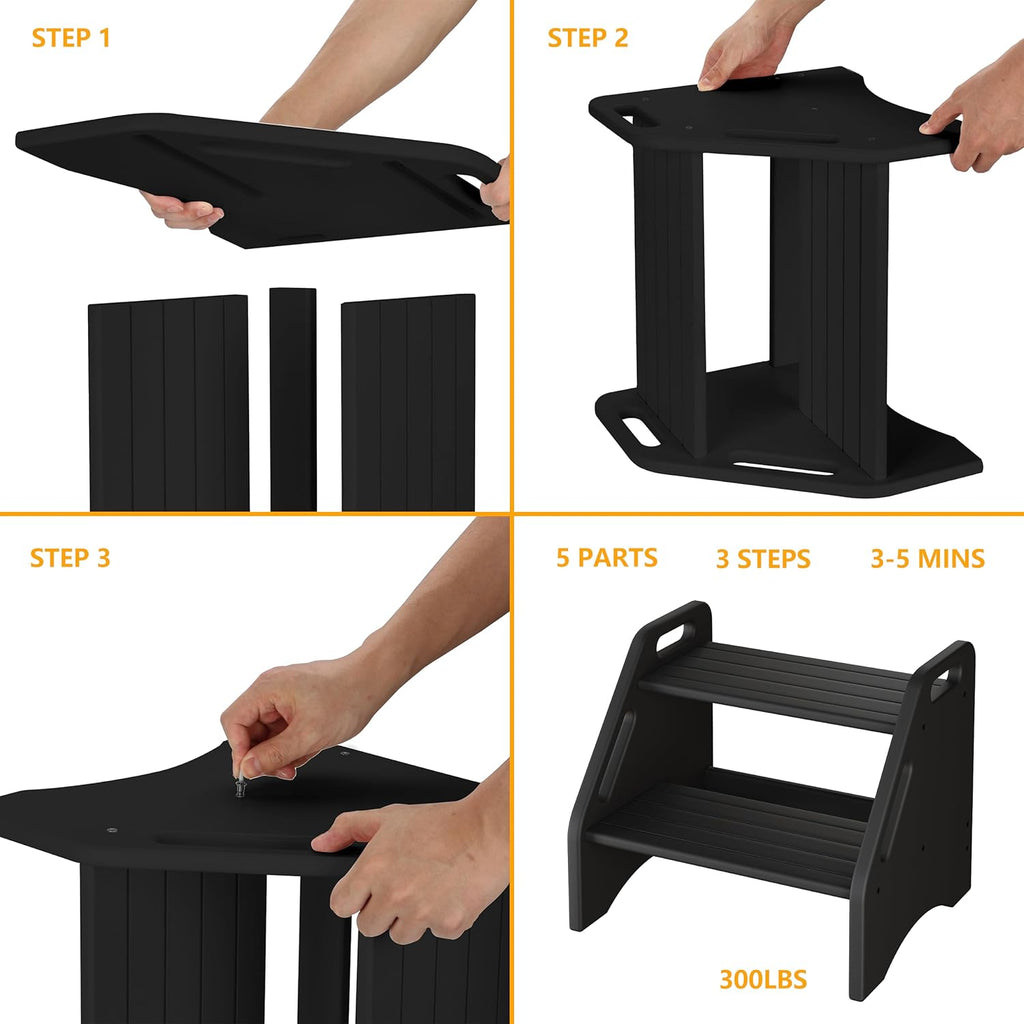 STEP 1

STEP 2

STEP 3

5 PARTS 3 STEPS 3-5 MINS

300LBS