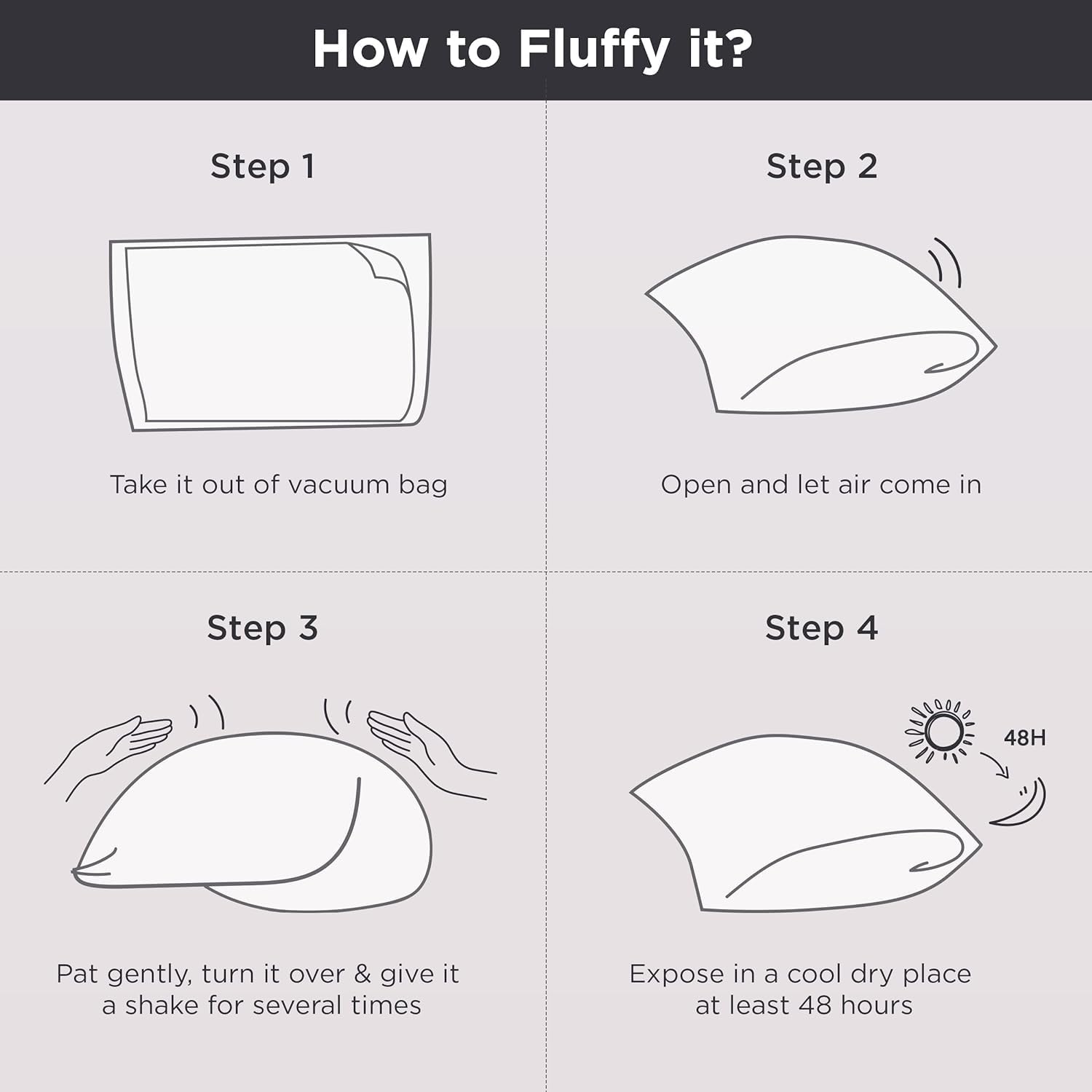 How to Fluffy it?

Step 1

Take it out of vacuum bag

Step 2

Open and let air come in

Step 3

Pat gently, turn it over & give it a shake for several times

Step 4

48H

Expose in a cool dry place at least 48 hours