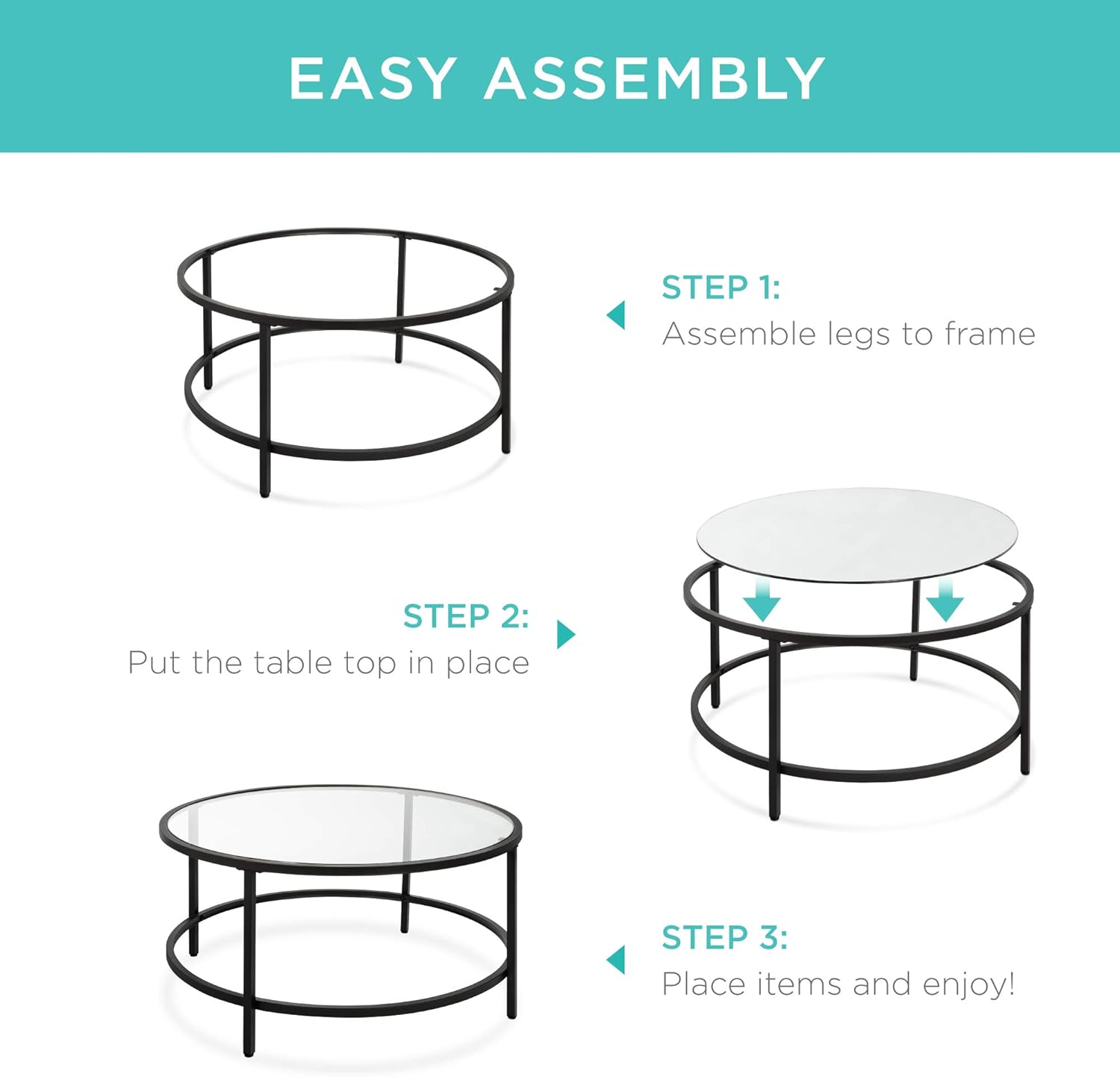 EASY ASSEMBLY

STEP 1:
Assemble legs to frame

STEP 2:
Put the table top in place

STEP 3:
Place items and enjoy!