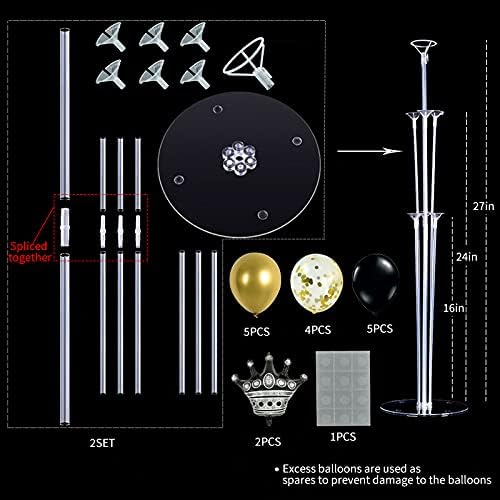 Spliced together

27in

24in

16in

5PCS

4PCS

5PCS

2SET

2PCS

1PCS

• Excess balloons are used as spares to prevent damage to the balloons