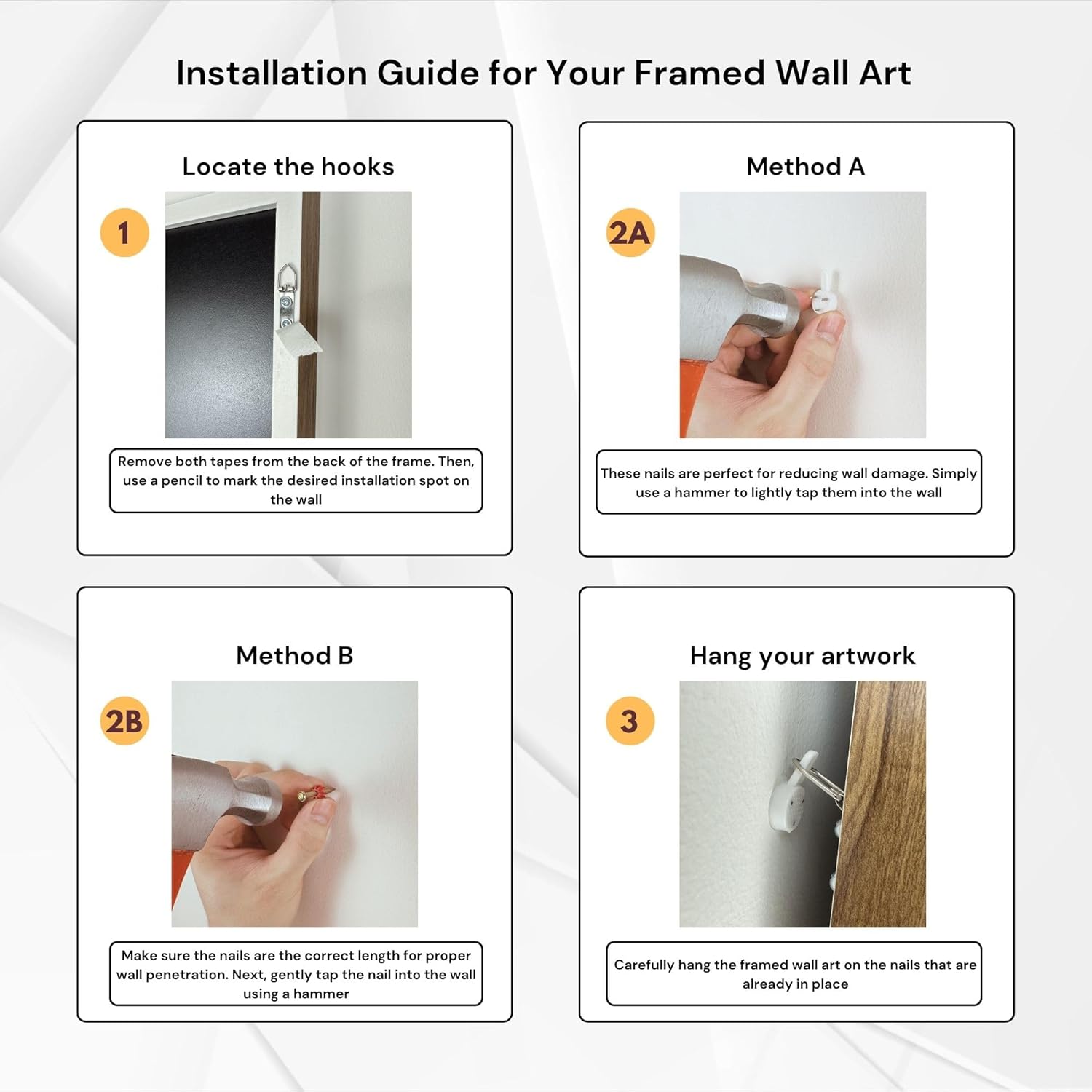 Installation Guide for Your Framed Wall Art

Locate the hooks

1

Remove both tapes from the back of the frame. Then, use a pencil to mark the desired installation spot on the wall

Method A

2A

These nails are perfect for reducing wall damage. Simply use a hammer to lightly tap them into the wall

Method B

2B

Make sure the nails are the correct length for proper wall penetration. Next, gently tap the nail into the wall using a hammer

Hang your artwork

3

Carefully hang the framed wall art on the nails that are already in place