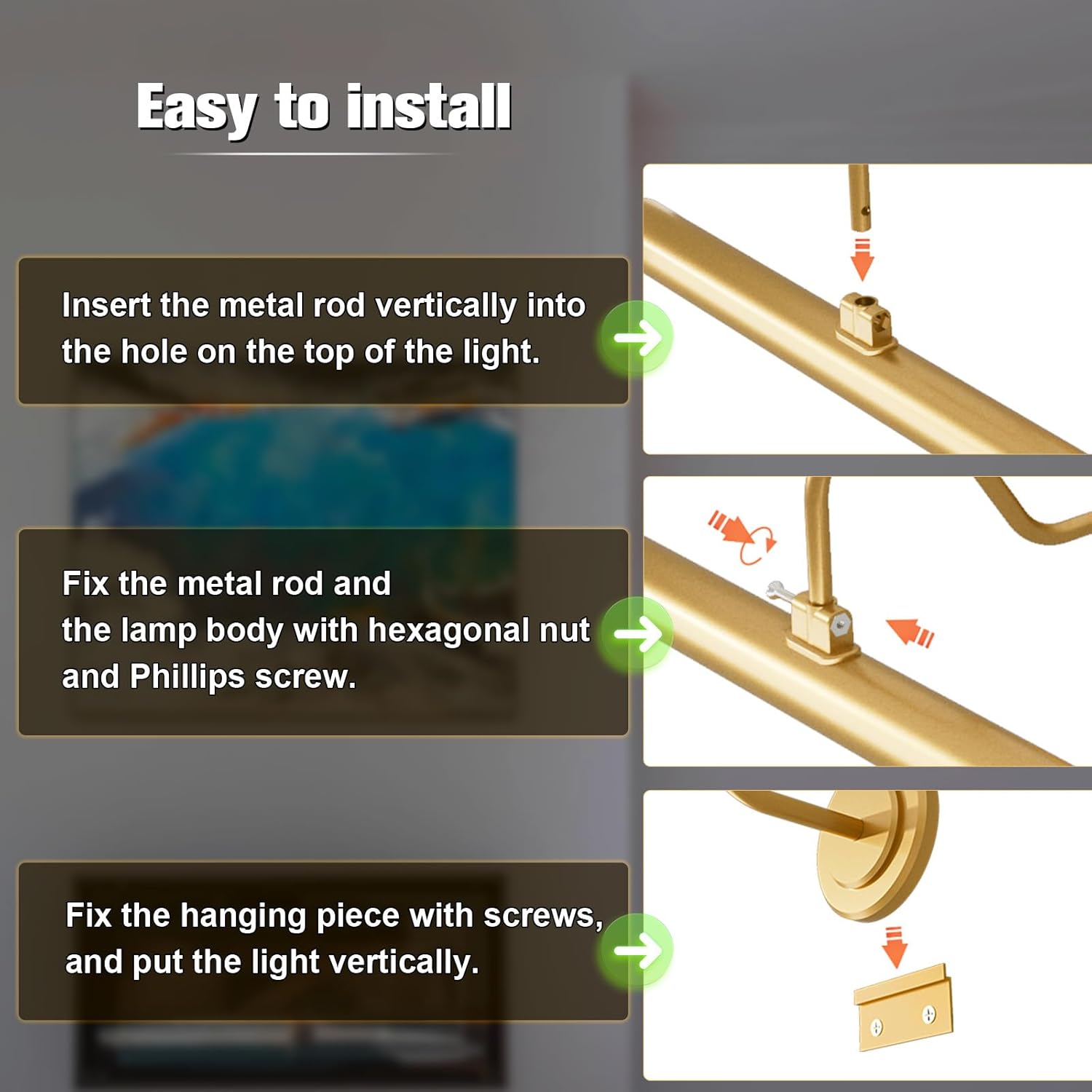 Easy to install

Insert the metal rod vertically into the hole on the top of the light.

Fix the metal rod and
the lamp body with hexagonal nut
and Phillips screw.

Fix the hanging piece with screws,
and put the light vertically.