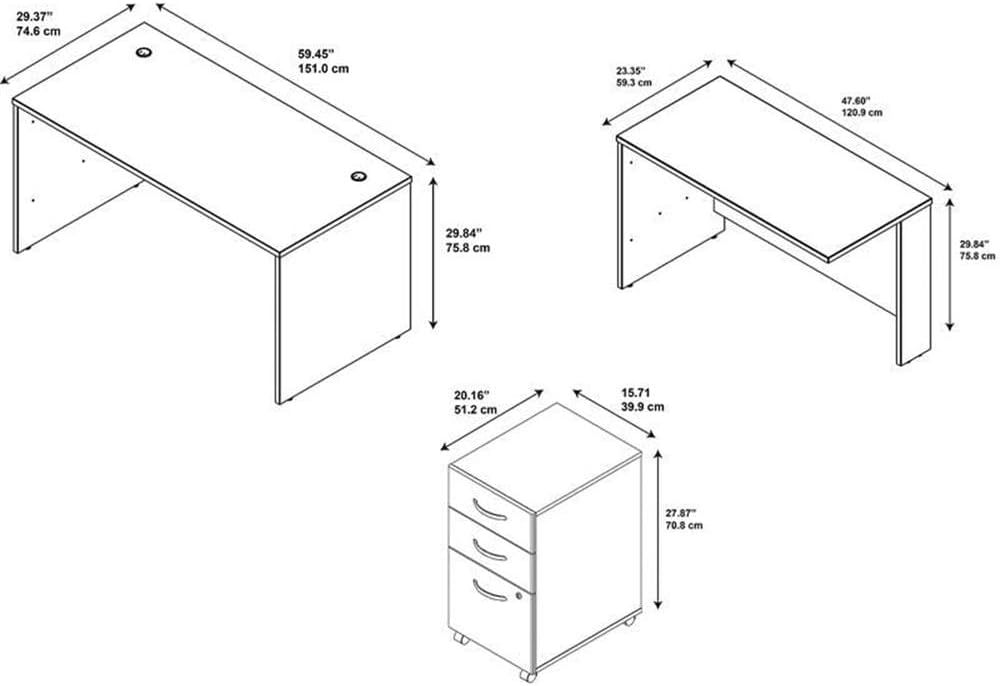 29.37"
74.6 cm

59.45"
151.0 cm

29.84"
75.8 cm

23.35"
59.3 cm

47.60"
120.9 cm

29.84"
75.8 cm

20.16"
51.2 cm

15.71
39.9 cm

27.87"
70.8 cm