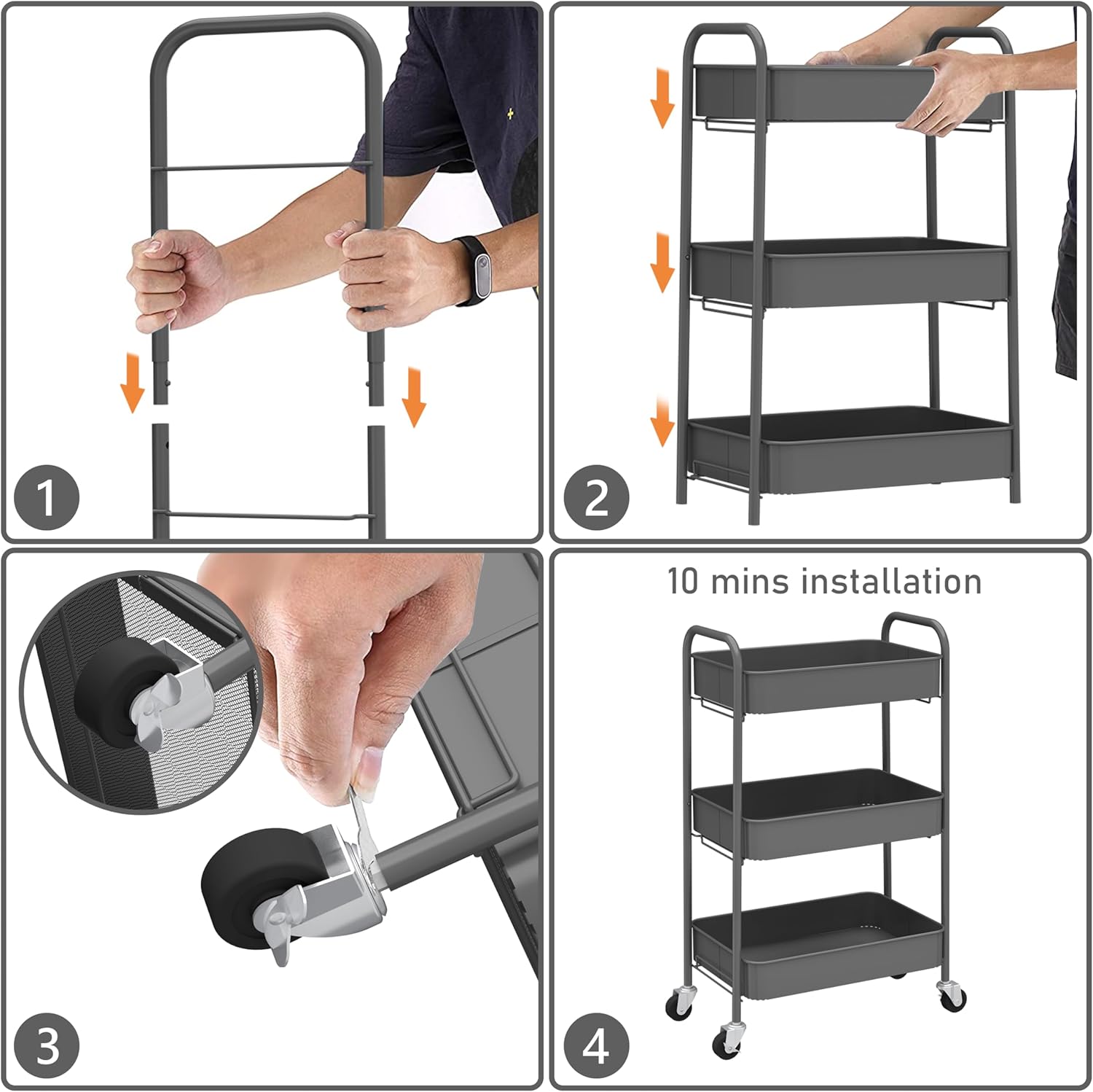 1

2

3

10 mins installation

4