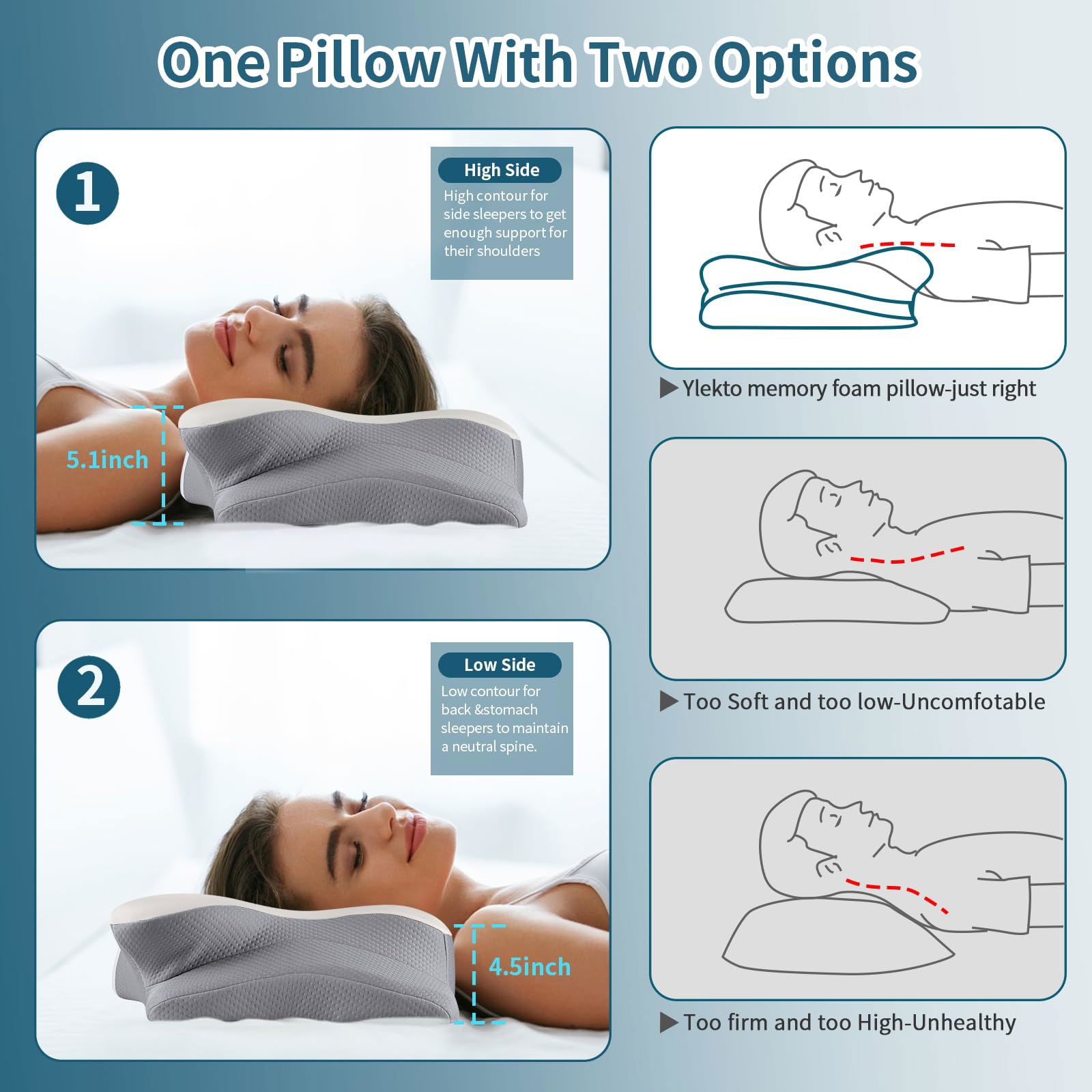 One Pillow With Two Options

1

High Side

High contour for side sleepers to get enough support for their shoulders

5.1inch

2

Low Side

Low contour for back &stomach sleepers to maintain a neutral spine.

4.5inch

▶ Ylekto memory foam pillow-just right

▶ Too Soft and too low-Uncomfotable

▶ Too firm and too High-Unhealthy