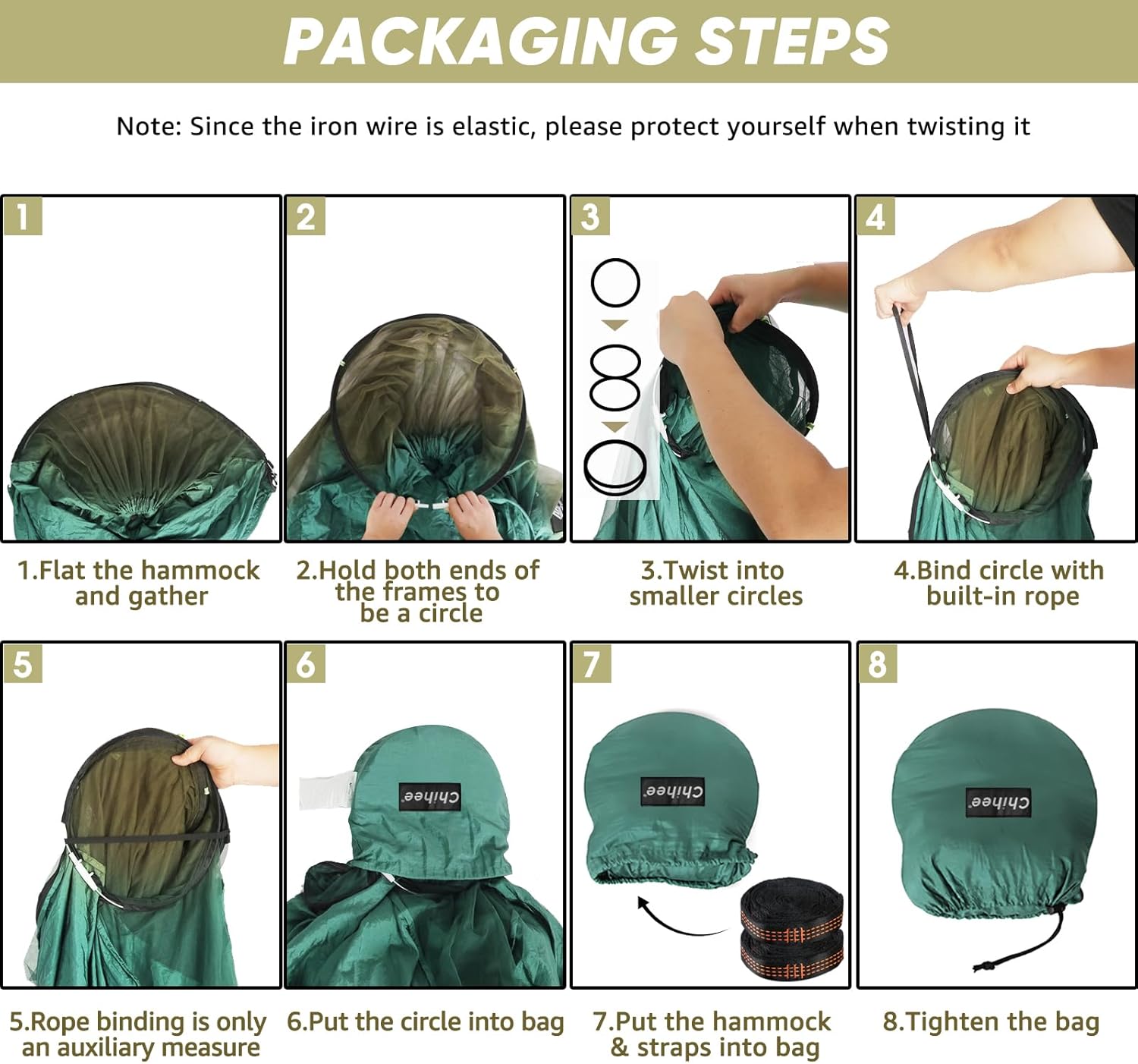 PACKAGING STEPS

Note: Since the iron wire is elastic, please protect yourself when twisting it

1

1.Flat the hammock and gather

2

2.Hold both ends of the frames to be a circle

3

3.Twist into smaller circles

4

4.Bind circle with built-in rope

5

5.Rope binding is only an auxiliary measure

6

Chihee

6.Put the circle into bag

7

Chihee

7.Put the hammock & straps into bag

8

Chihee

8.Tighten the bag