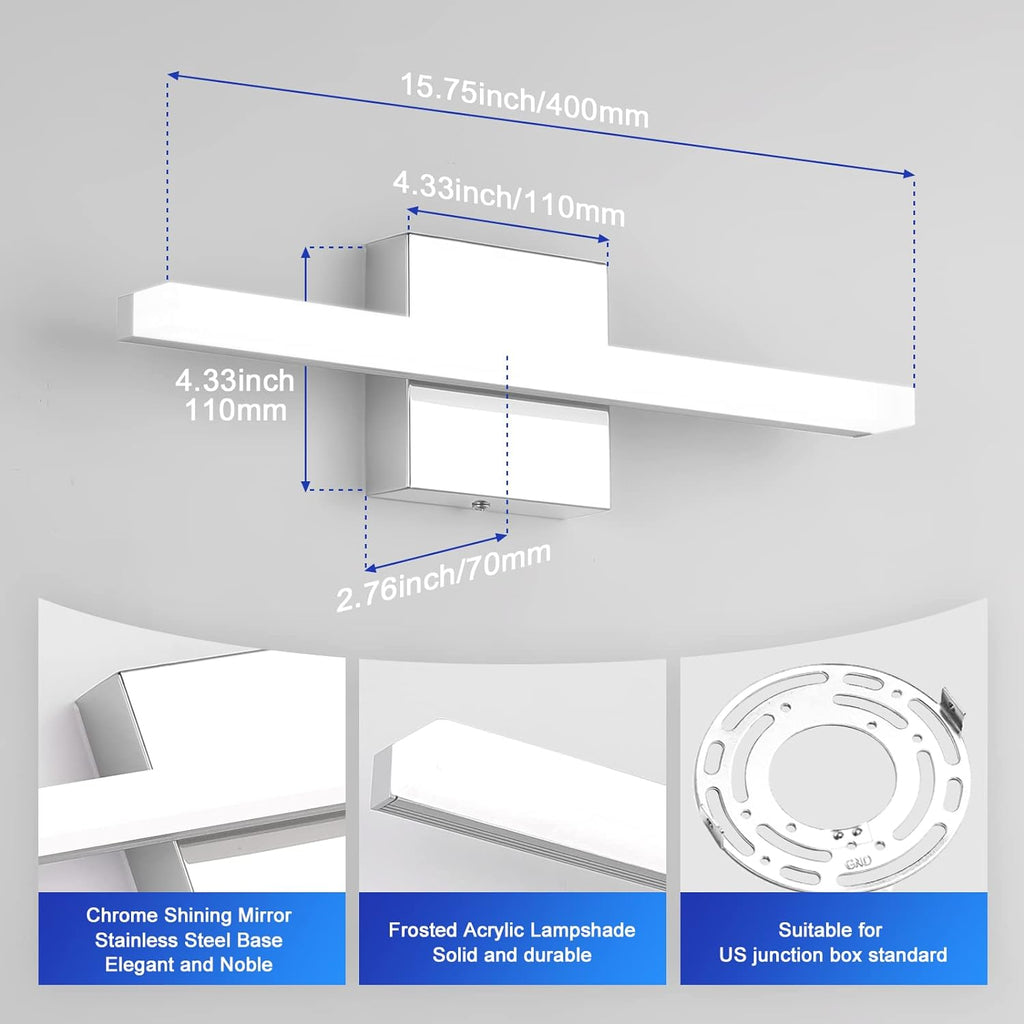 15.75inch/400mm

4.33inch/110mm

4.33inch
110mm

2.76inch/70mm

GND

Chrome Shining Mirror
Stainless Steel Base
Elegant and Noble

Frosted Acrylic Lampshade
Solid and durable

Suitable for
US junction box standard