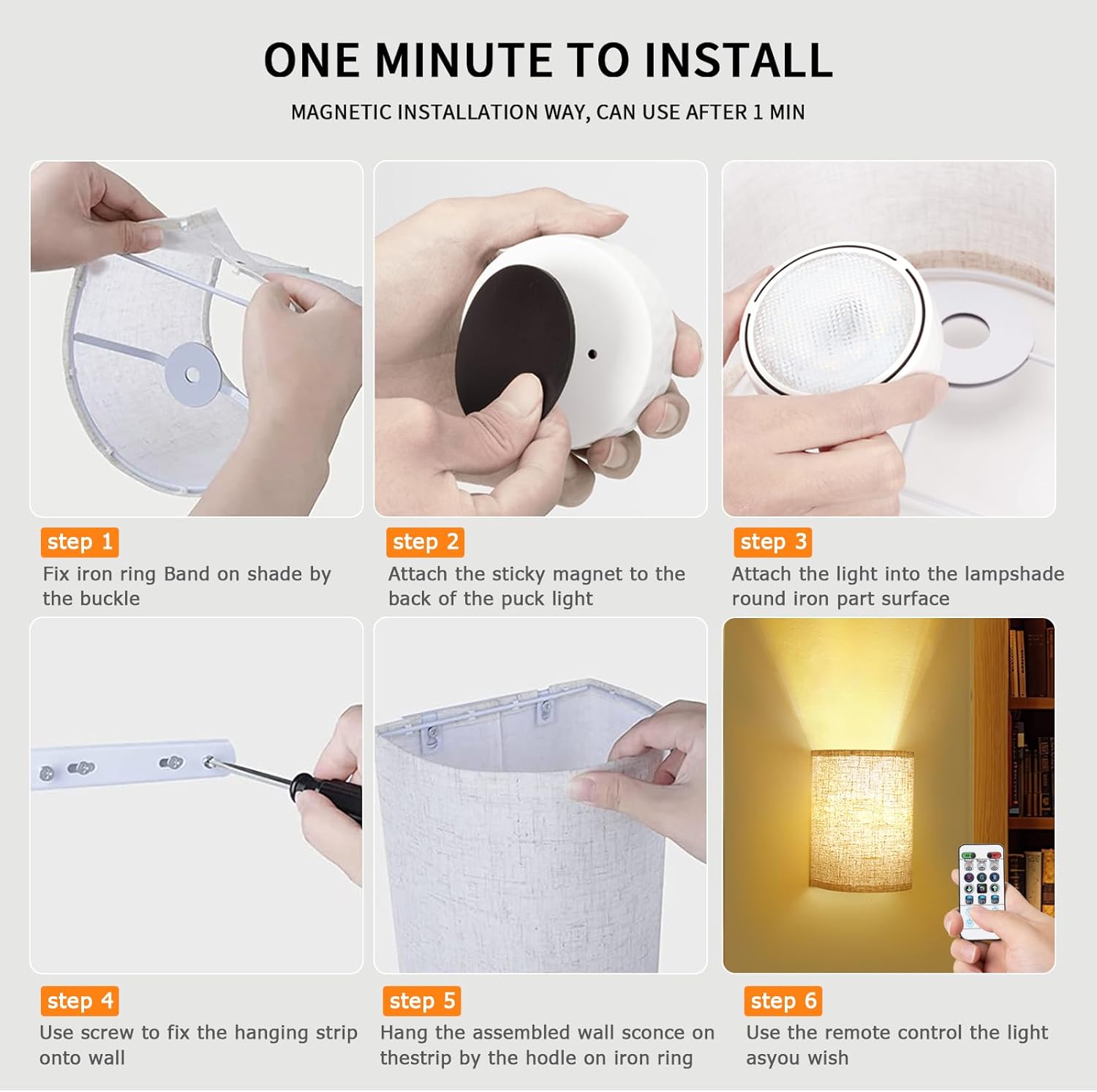 ONE MINUTE TO INSTALL

MAGNETIC INSTALLATION WAY, CAN USE AFTER 1 MIN

step 1
Fix iron ring Band on shade by the buckle

step 2
Attach the sticky magnet to the back of the puck light

step 3
Attach the light into the lampshade round iron part surface

step 4
Use screw to fix the hanging strip onto wall

step 5
Hang the assembled wall sconce on thestrip by the hodle on iron ring

step 6
Use the remote control the light asyou wish