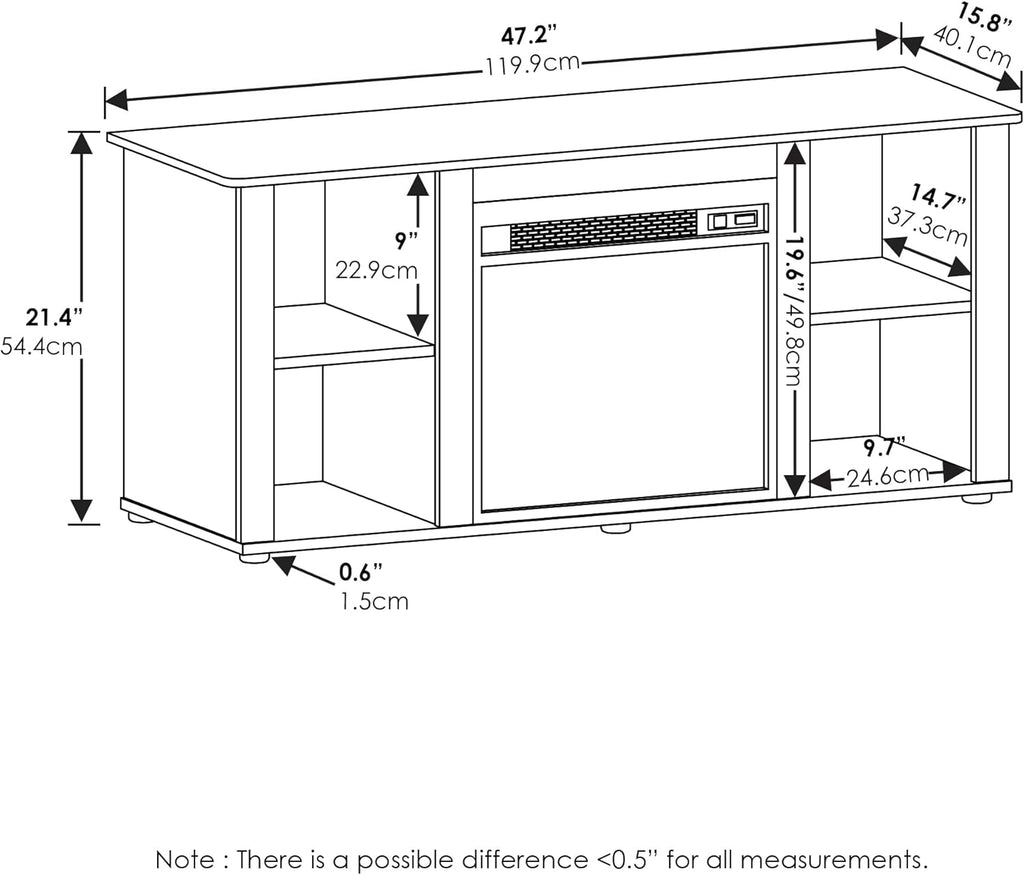 47.2"
119.9cm

15.8"
40.1cm

21.4"
54.4cm

9"
22.9cm

19.6"/49.8cm

14.7"
37.3cm

9.7"
24.6cm

0.6"
1.5cm

Note : There is a possible difference <0.5" for all measurements.