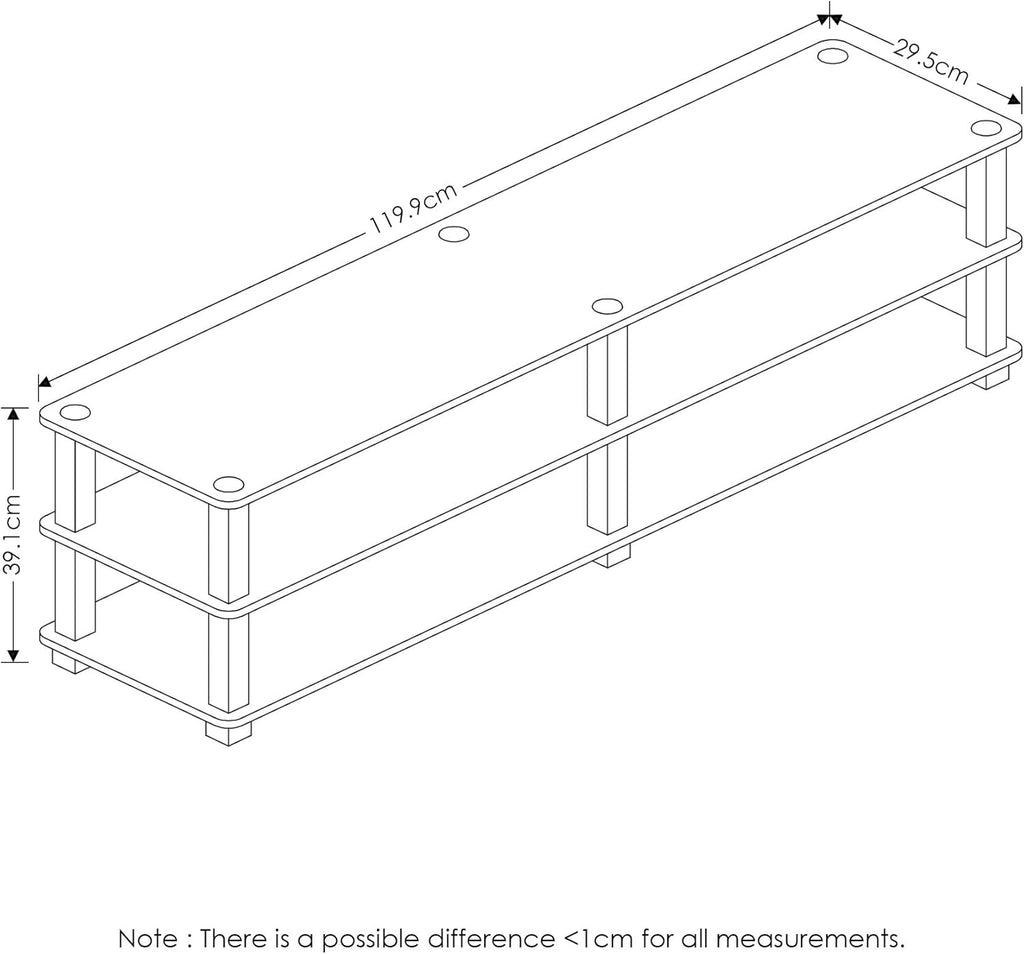 29.5cm
119.9cm
39.1cm

Note : There is a possible difference <1cm for all measurements.