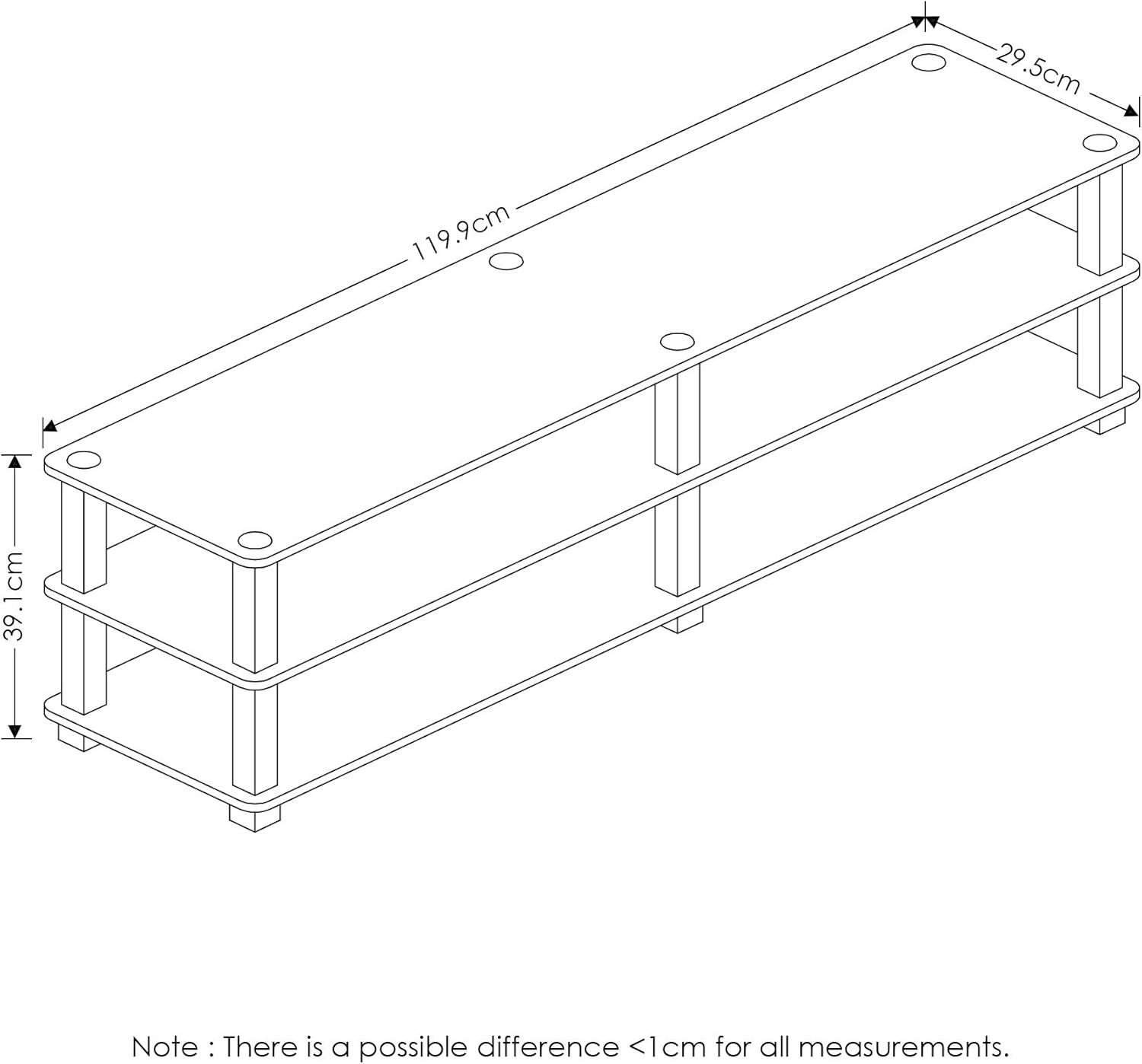 29.5cm

119.9cm

39.1cm

Note : There is a possible difference <1cm for all measurements.