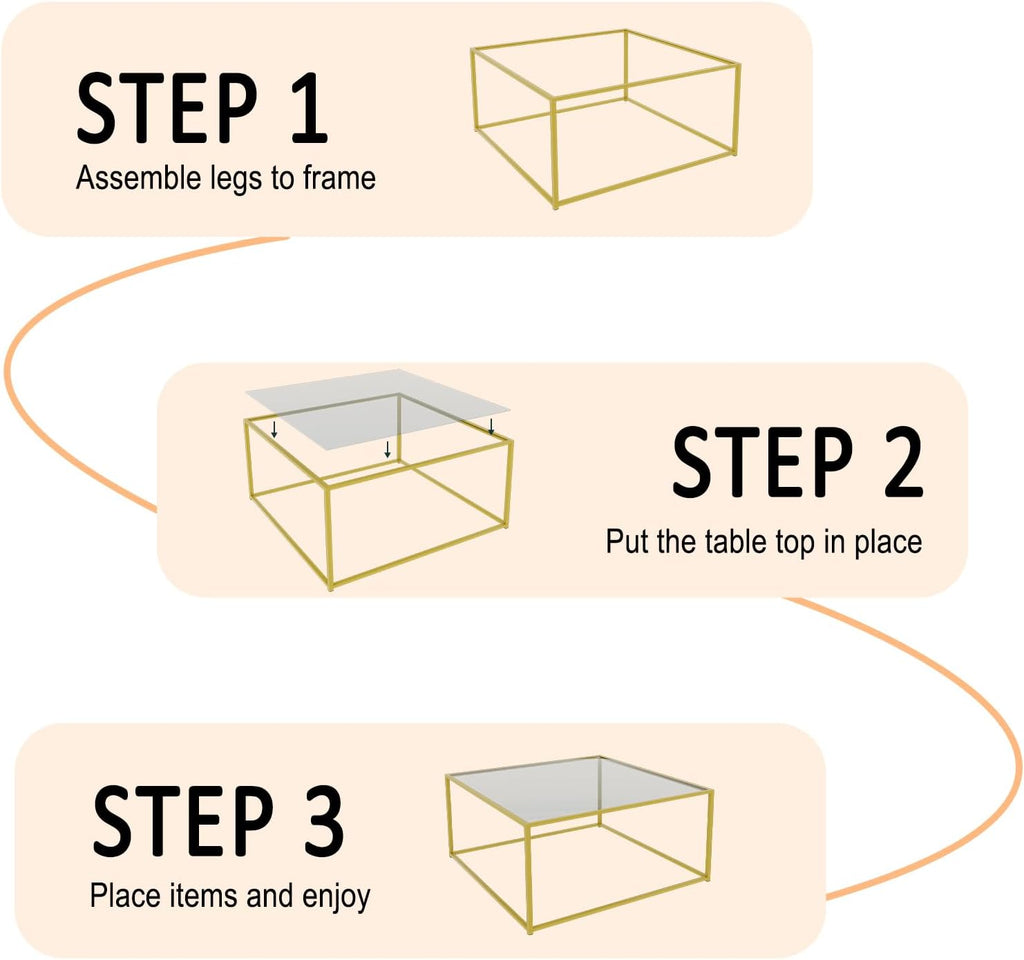 STEP 1
Assemble legs to frame

STEP 2
Put the table top in place

STEP 3
Place items and enjoy