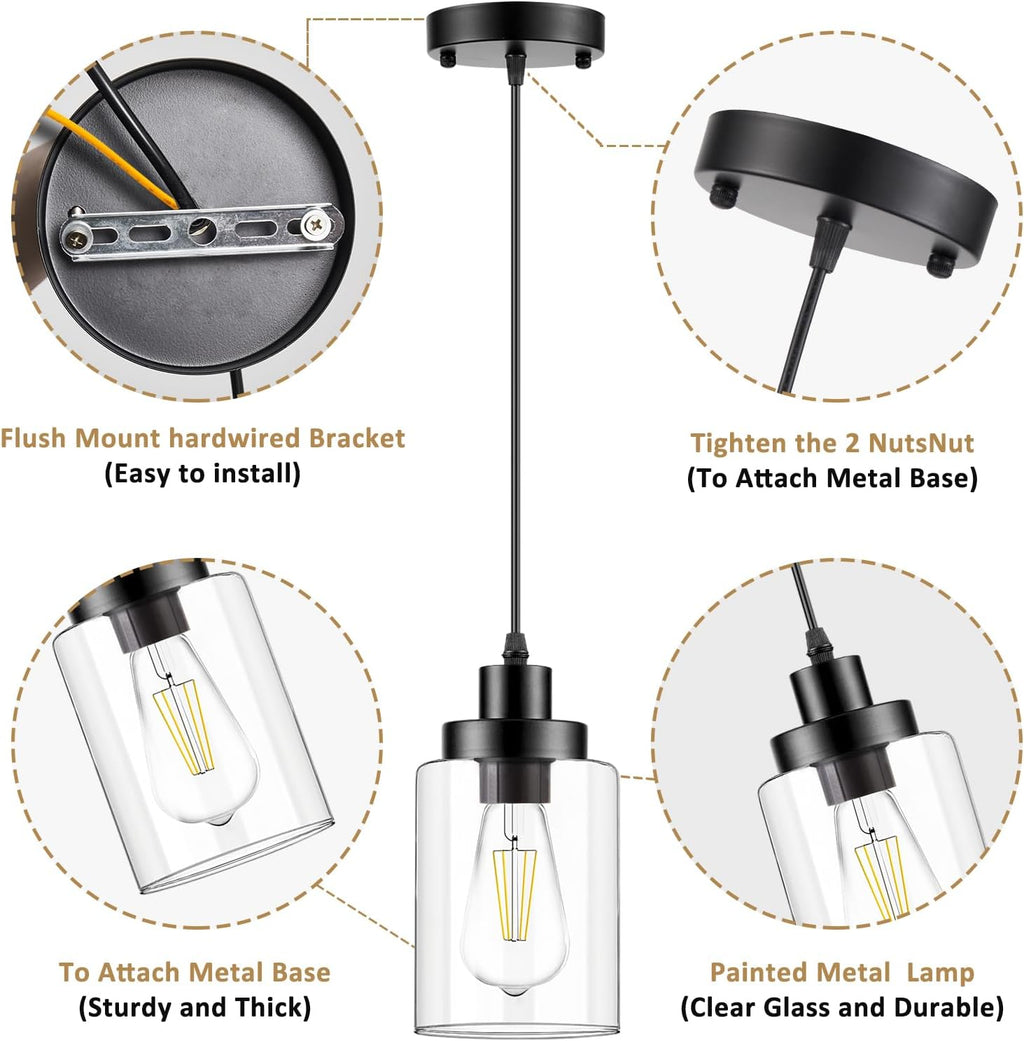 Flush Mount hardwired Bracket
(Easy to install)

Tighten the 2 NutsNut
(To Attach Metal Base)

To Attach Metal Base
(Sturdy and Thick)

Painted Metal Lamp
(Clear Glass and Durable)