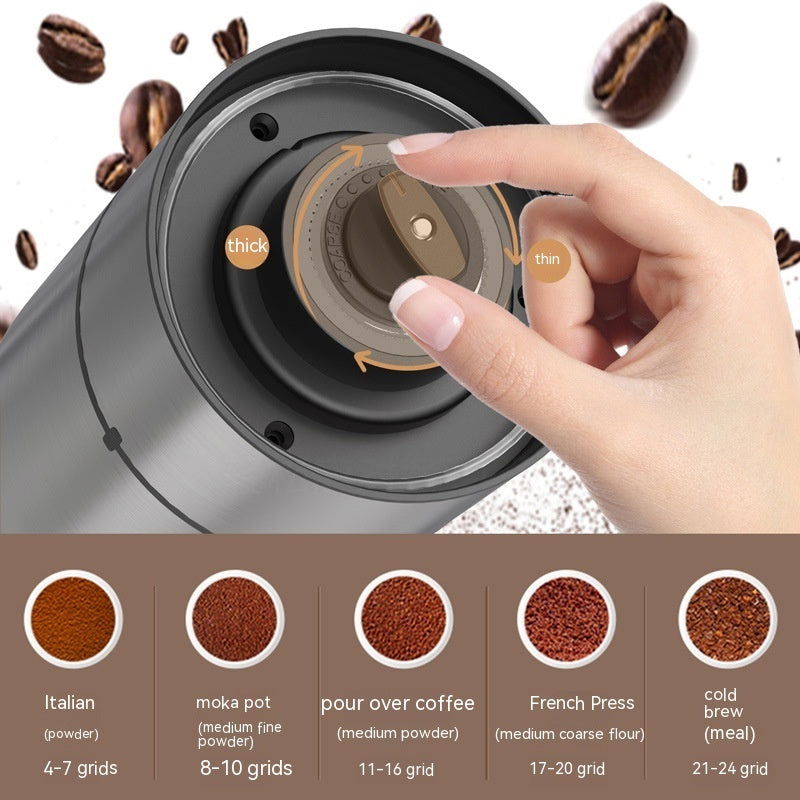 thick

COARSE

thin

Italian
(powder)
4-7 grids

moka pot
(medium fine powder)
8-10 grids

pour over coffee
(medium powder)
11-16 grid

French Press
(medium coarse flour)
17-20 grid

cold brew
(meal)
21-24 grid