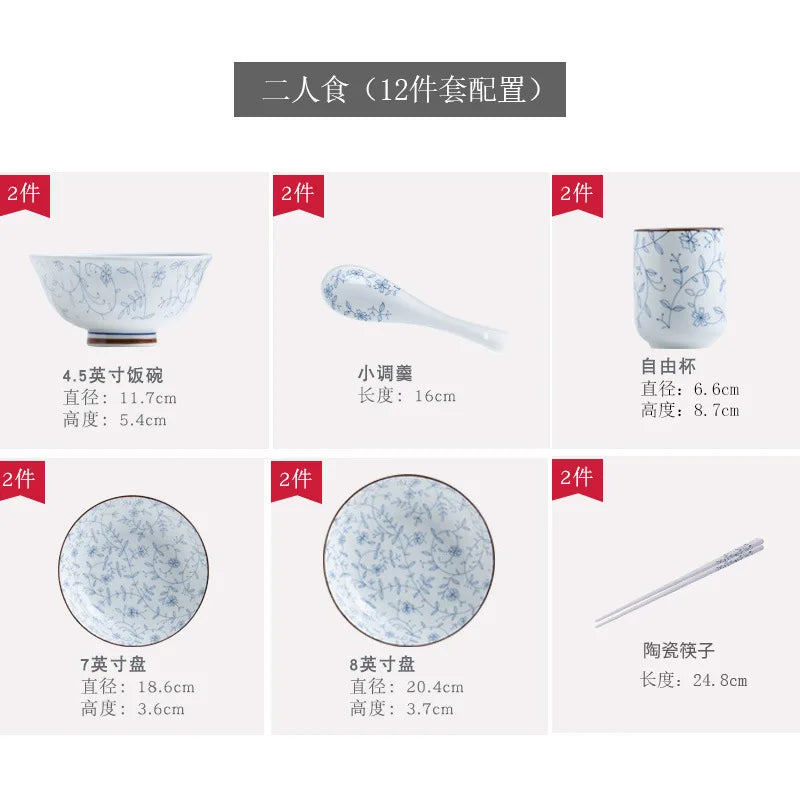 二人食（12件套配置）

2件

4.5英寸饭碗
直径：11.7cm
高度：5.4cm

2件

小调羹
长度：16cm

2件

自由杯
直径：6.6cm
高度：8.7cm

2件

7英寸盘
直径：18.6cm
高度：3.6cm

2件

8英寸盘
直径：20.4cm
高度：3.7cm

2件

陶瓷筷子
长度：24.8cm