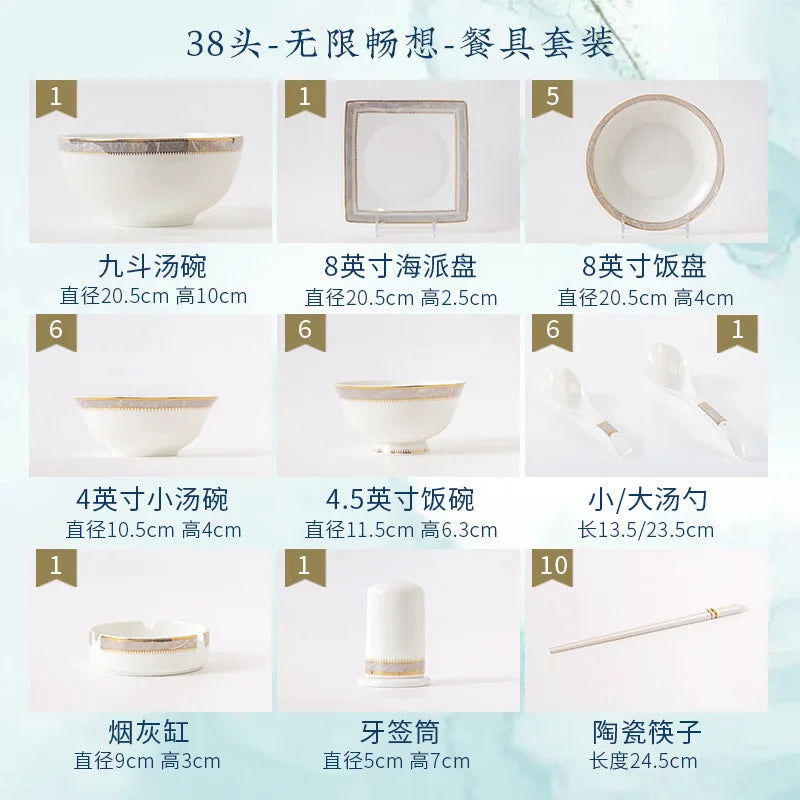 38头-无限畅想-餐具套装

1
九斗汤碗
直径20.5cm 高10cm

1
8英寸海派盘
直径20.5cm 高2.5cm

5
8英寸饭盘
直径20.5cm 高4cm

6
4英寸小汤碗
直径10.5cm 高4cm

6
4.5英寸饭碗
直径11.5cm 高6.3cm

6
1
小/大汤勺
长13.5/23.5cm

1
烟灰缸
直径9cm 高3cm

1
牙签筒
直径5cm 高7cm

10
陶瓷筷子
长度24.5cm