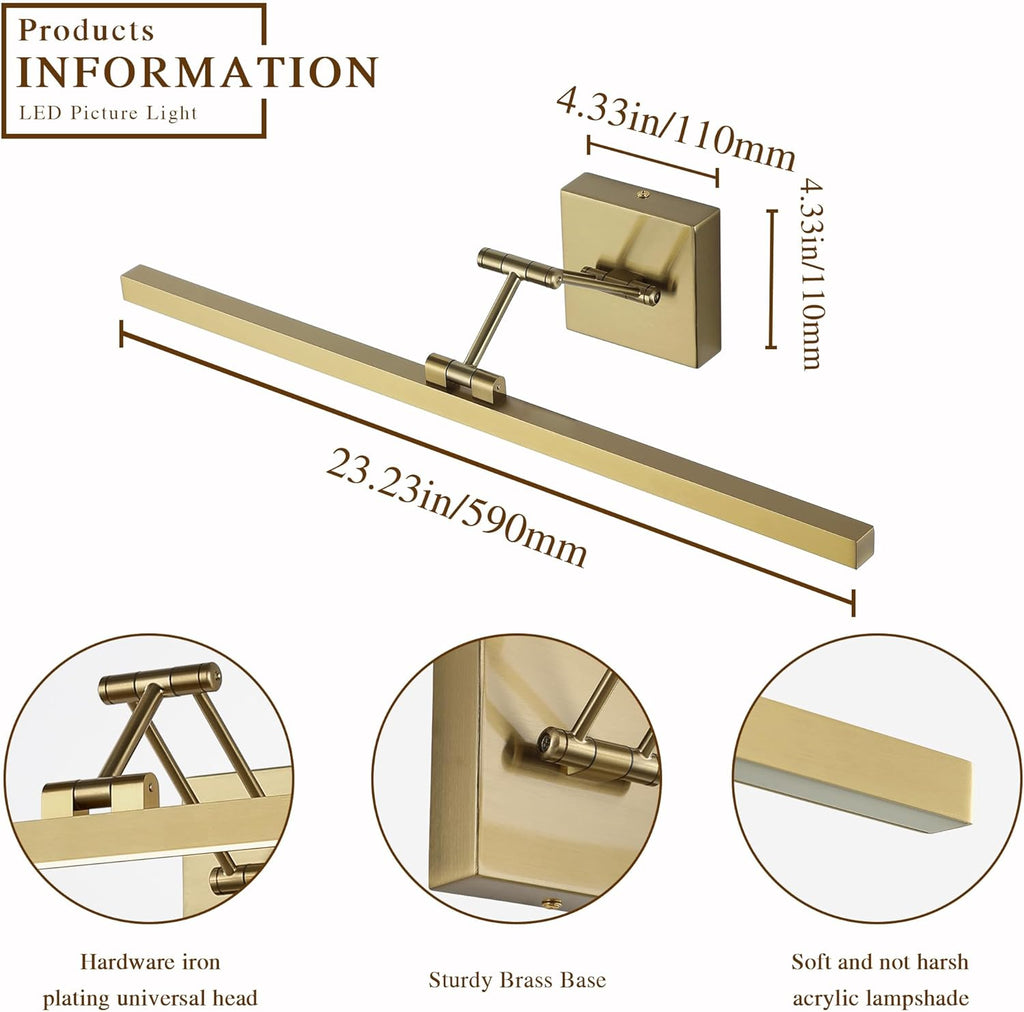 Products
INFORMATION
LED Picture Light

4.33in/110mm

4.33in/110mm

23.23in/590mm

Hardware iron plating universal head

Sturdy Brass Base

Soft and not harsh acrylic lampshade