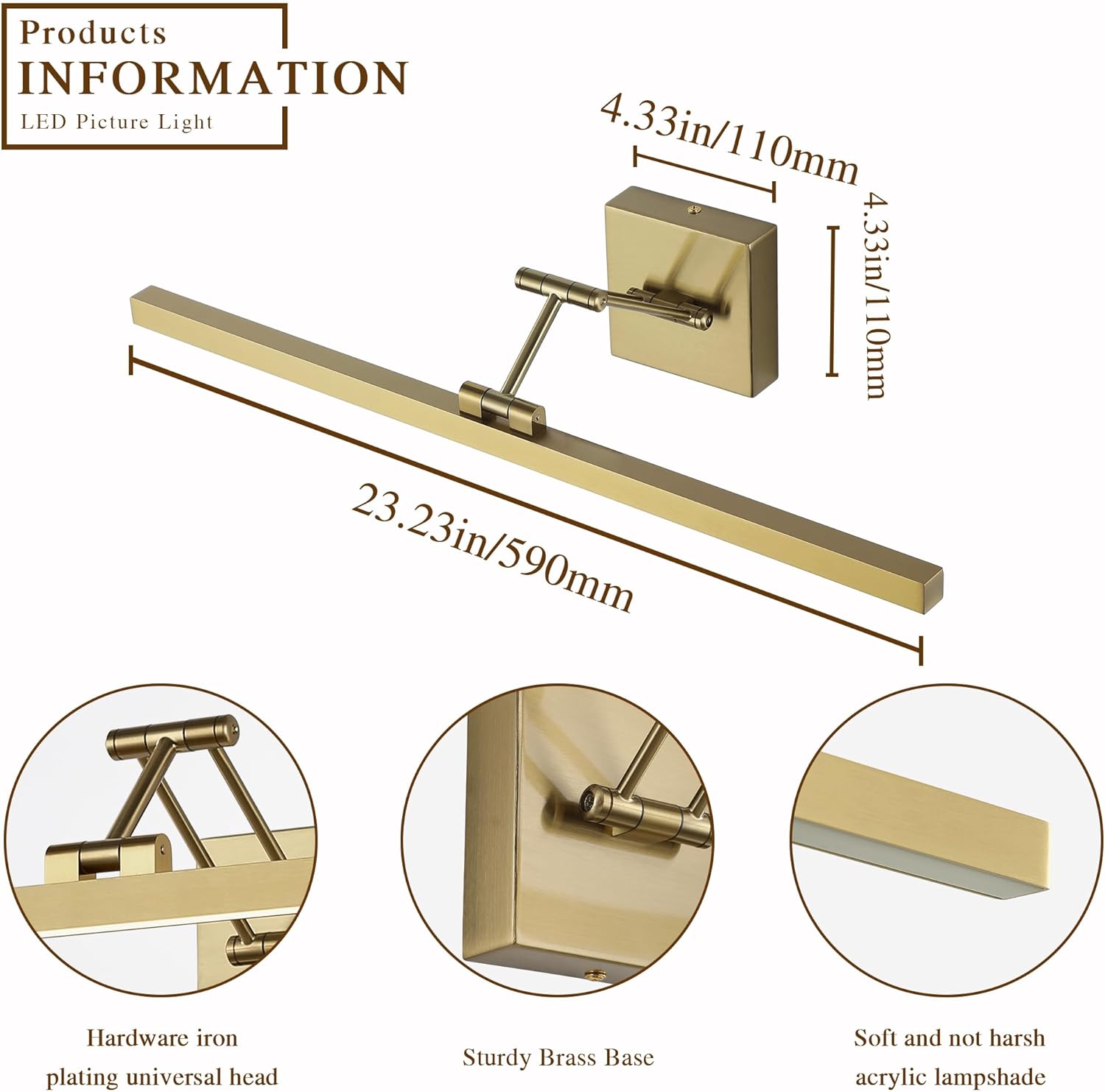 Products
INFORMATION
LED Picture Light

4.33in/110mm

4.33in/110mm

23.23in/590mm

Hardware iron plating universal head

Sturdy Brass Base

Soft and not harsh acrylic lampshade