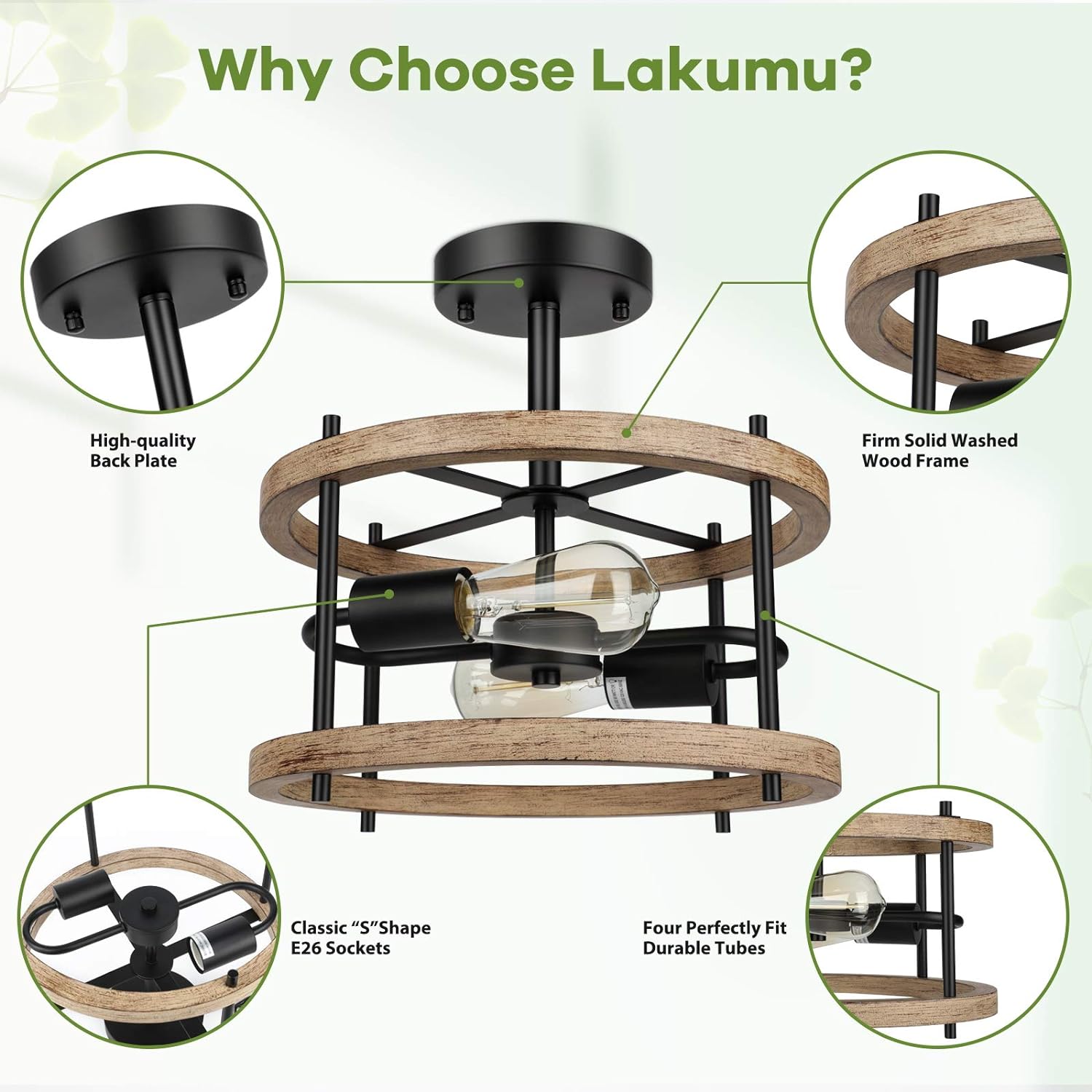 Why Choose Lakumu?

High-quality Back Plate

Firm Solid Washed Wood Frame

Classic “S”Shape E26 Sockets

Four Perfectly Fit Durable Tubes