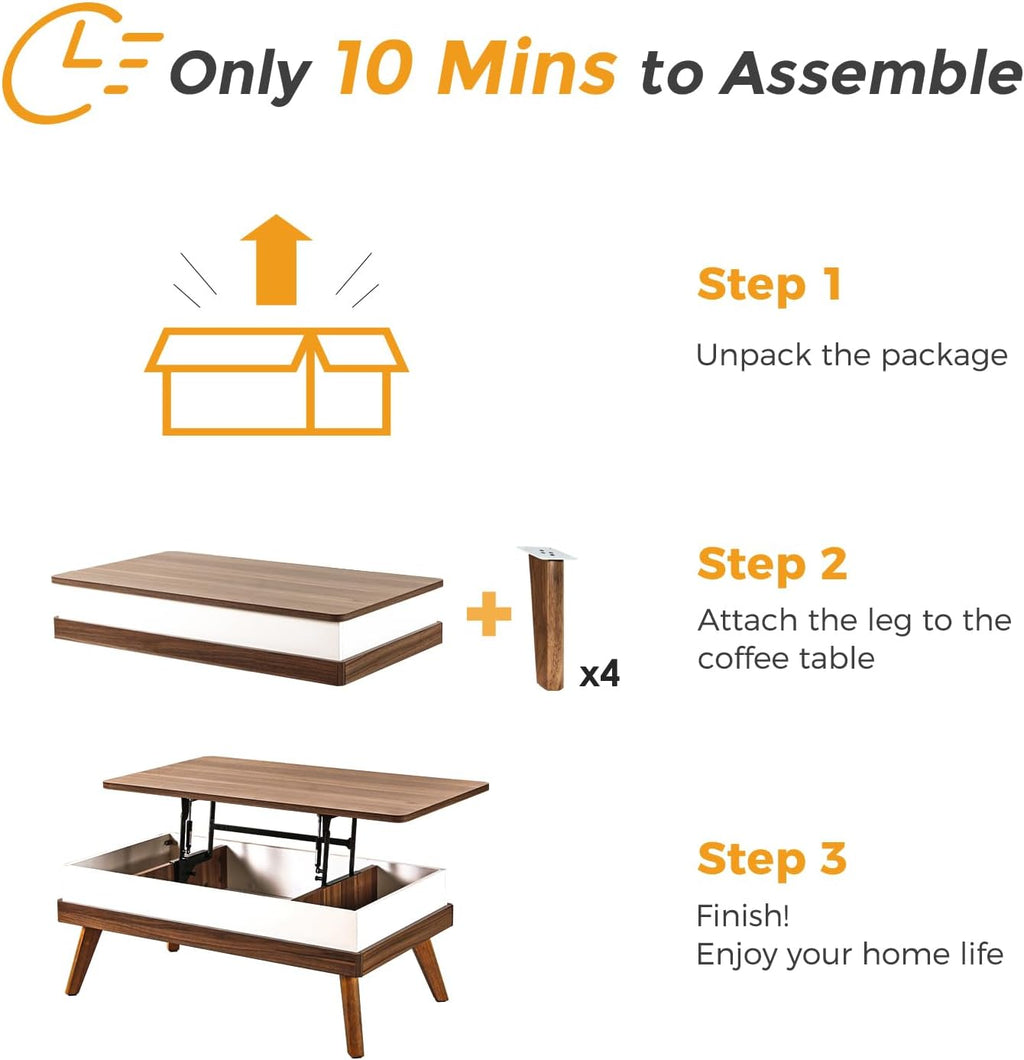 Only 10 Mins to Assemble

Step 1

Unpack the package

x4

Step 2

Attach the leg to the coffee table

Step 3

Finish!
Enjoy your home life